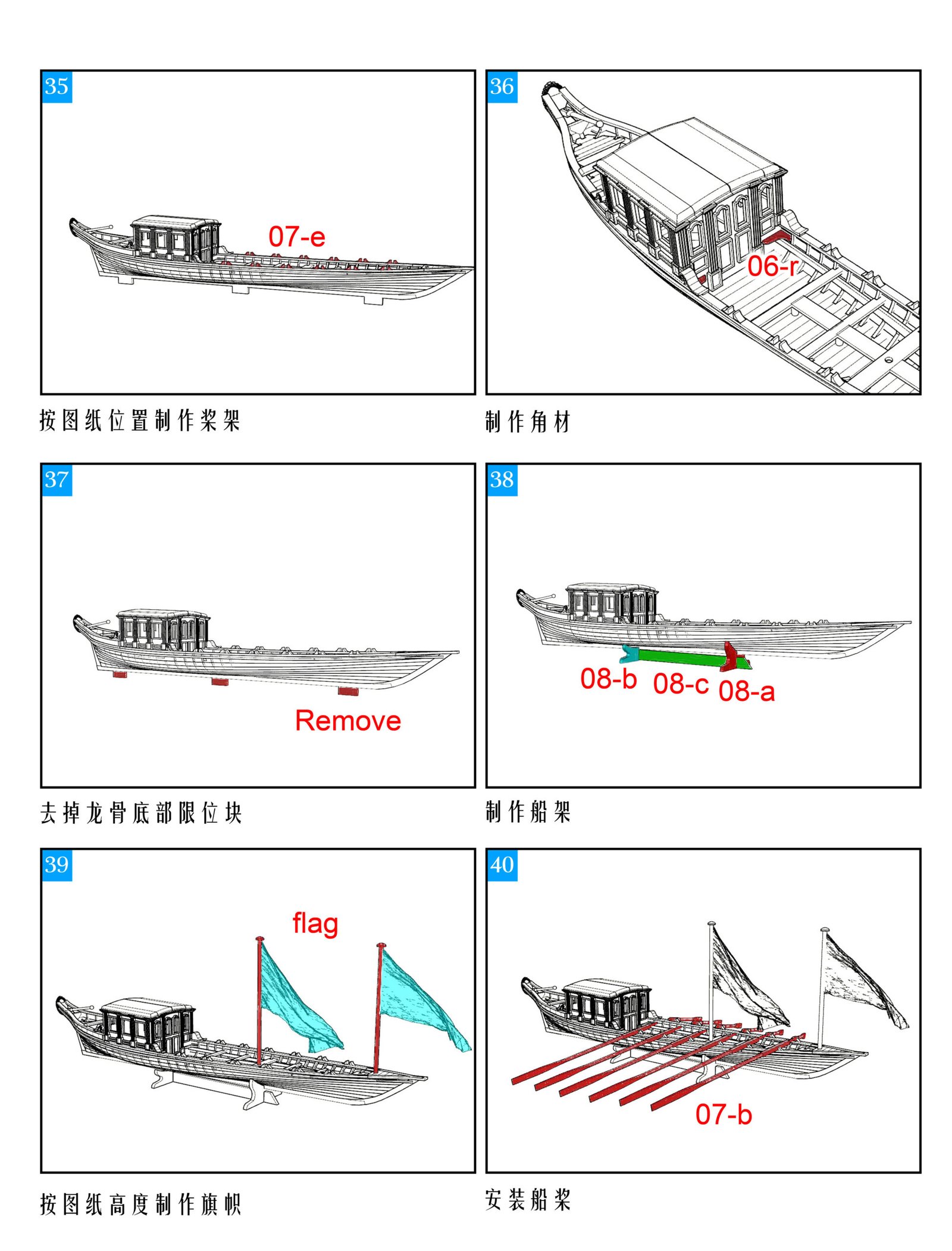 35

07-e

按图纸位置制作桨架

36

06-r

制作角材

37

Remove

去掉龙骨底部限位块

38

08-b 08-c 08-a

制作船架

39

flag

按图纸高度制作旗帜

40

07-b

安装船桨