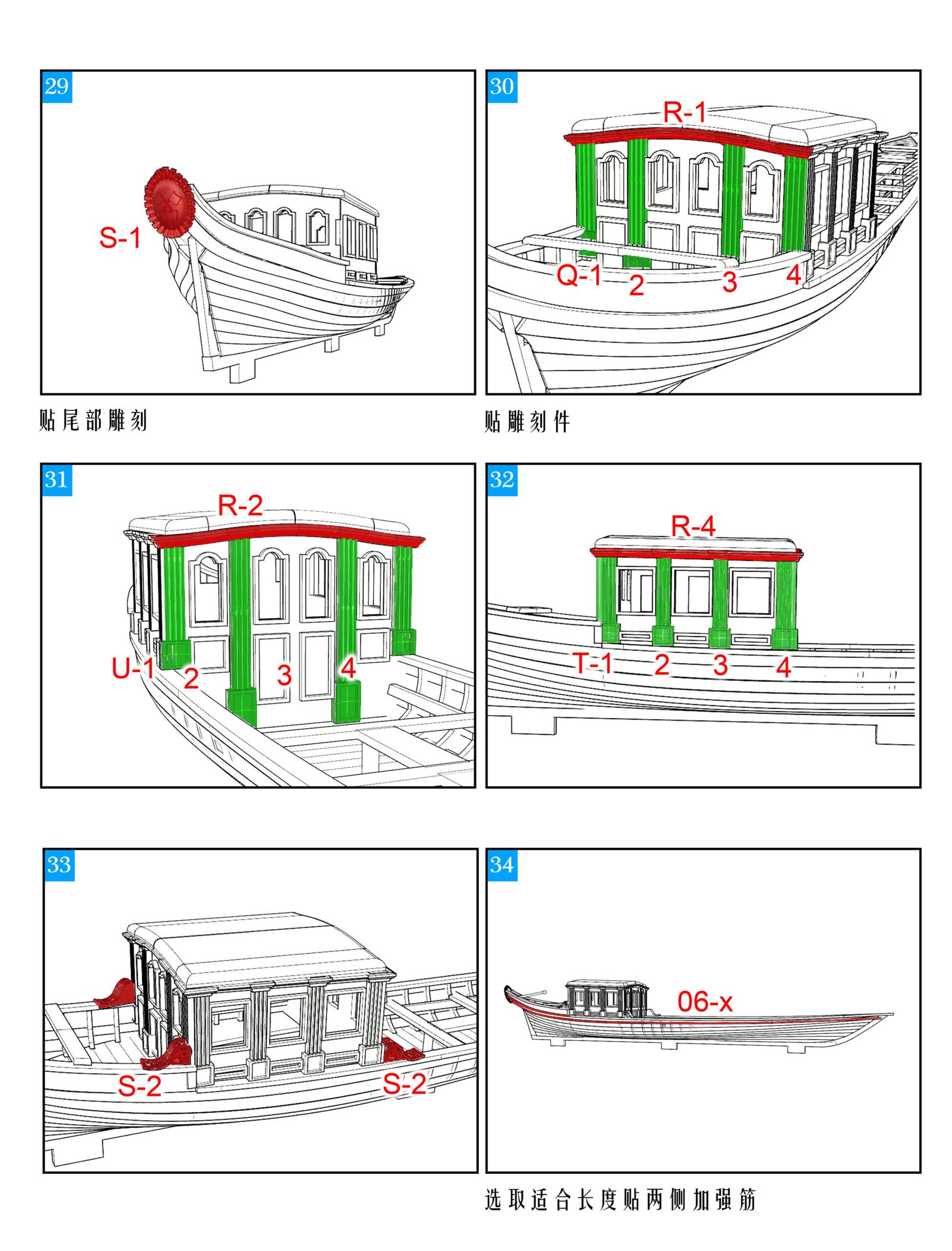 29

S-1

贴尾部雕刻

30

R-1

Q-1 2 3 4

贴雕刻件

31

R-2

U-1 2 3 4

32

R-4

T-1 2 3 4

33

S-2 S-2

34

06-x

选取适合长度贴两侧加强筋