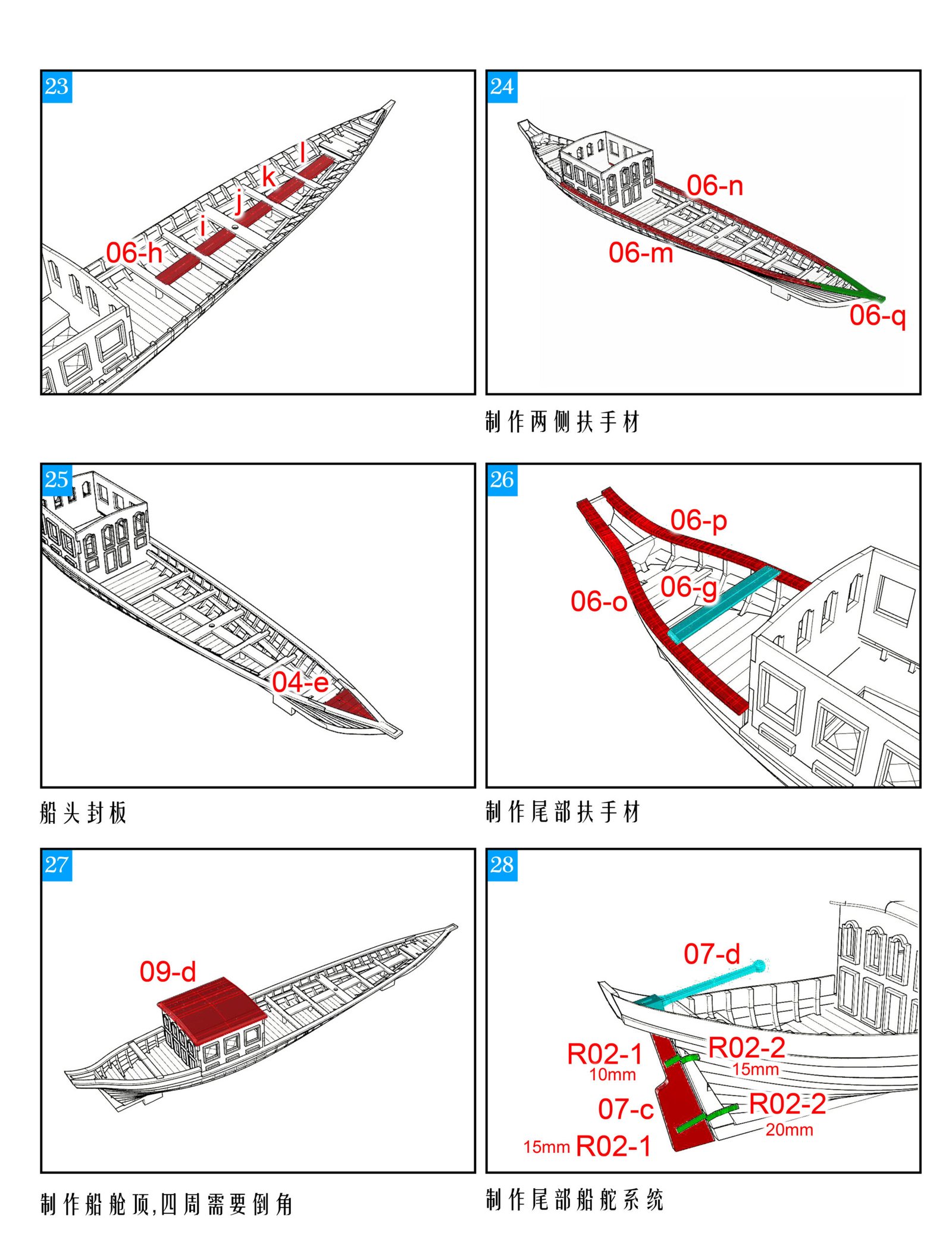 23

06-h
i
j
k
l

24

06-n
06-m
06-q

制作两侧扶手材

25

04-e

船头封板

26

06-p
06-g
06-o

制作尾部扶手材

27

09-d

制作船舱顶,四周需要倒角

28

07-d
R02-1
10mm
R02-2
15mm
07-c
R02-2
20mm
15mm R02-1

制作尾部船舵系统