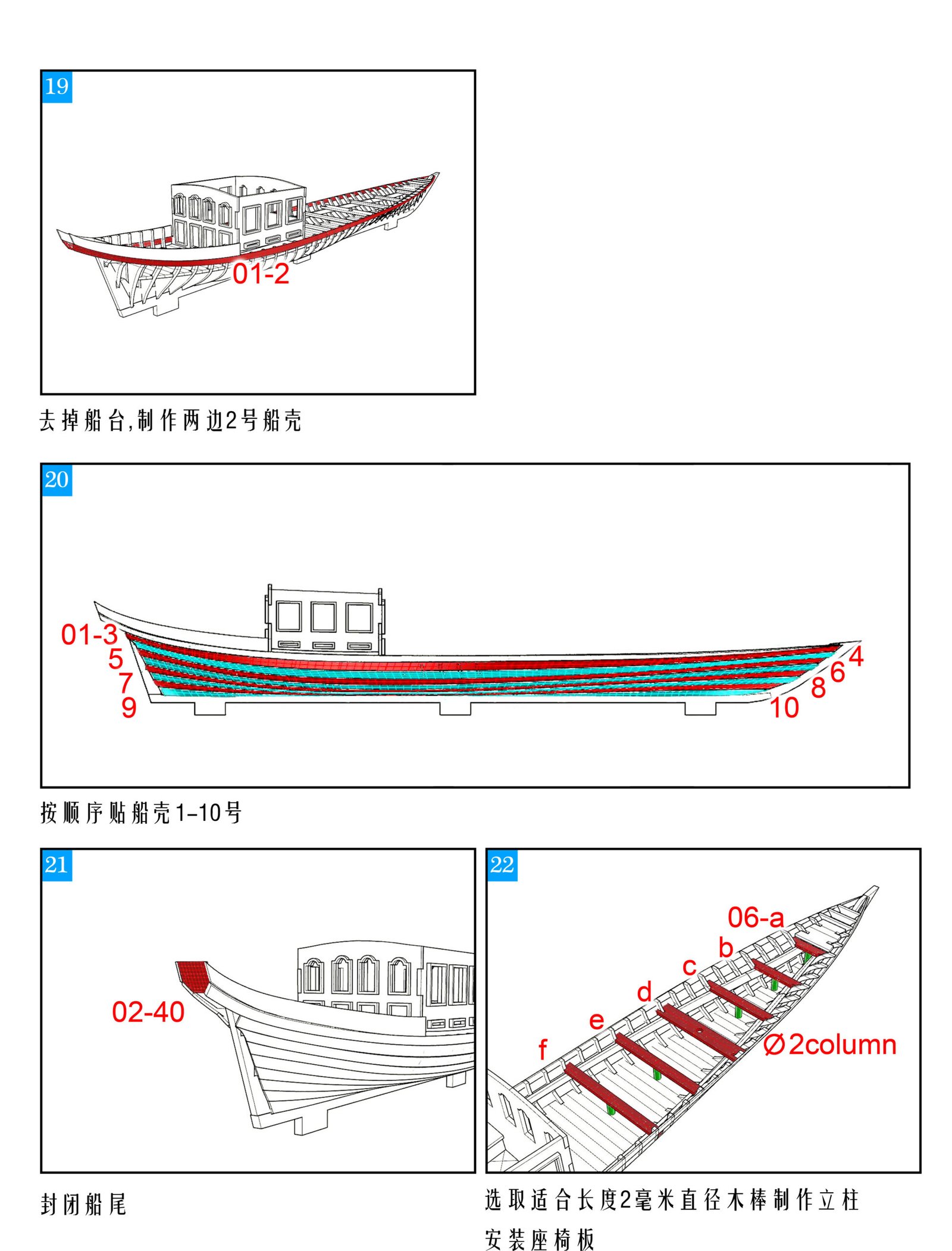 19

01-2

去掉船台,制作两边2号船壳

20

01-3
5
7
9
4
6
8
10

按顺序贴船壳1-10号

21

02-40

封闭船尾

22

06-a
b
c
d
e
f
Ø2column

选取适合长度2毫米直径木棒制作立柱
安装座椅板