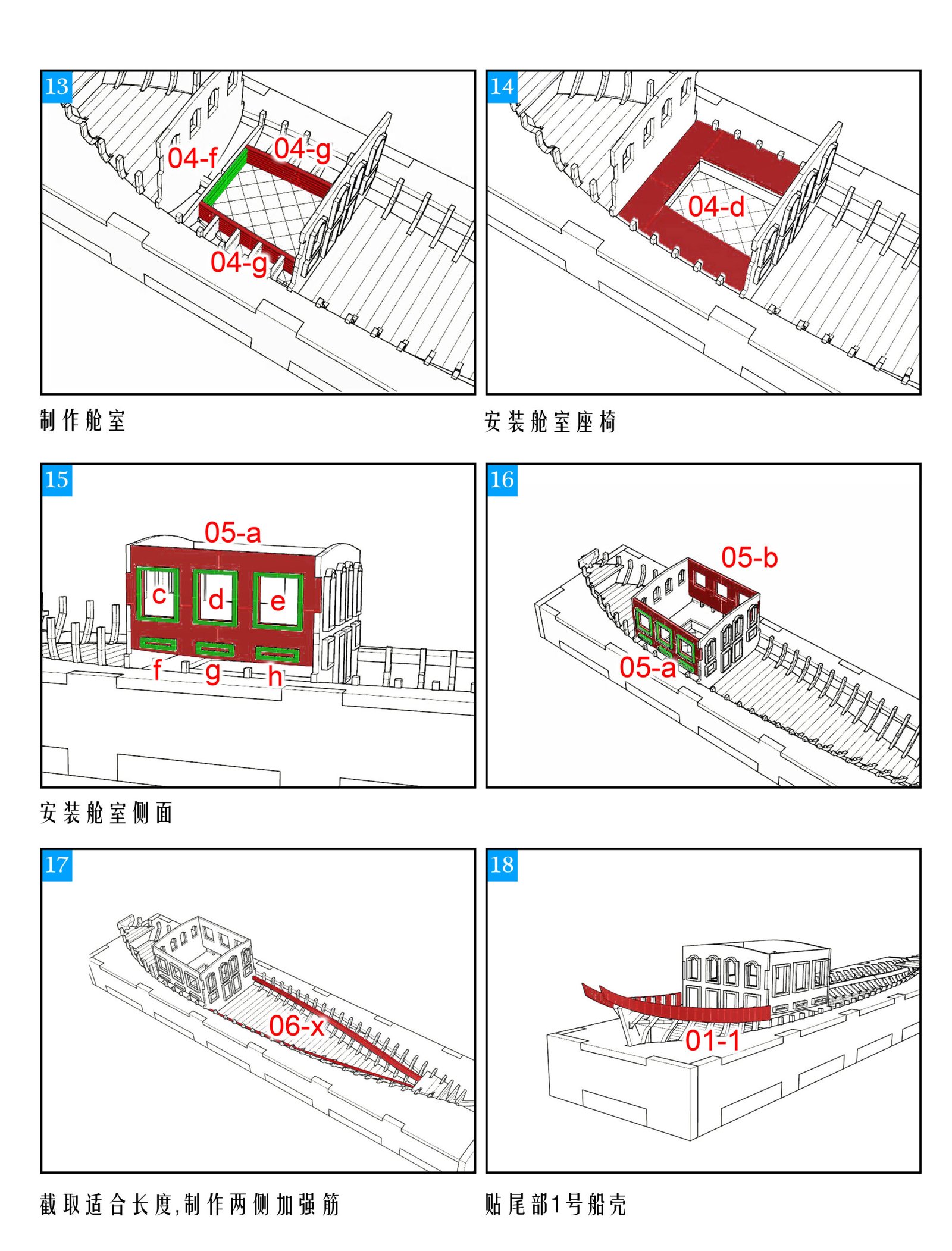 13

04-f

04-g

04-g

制作舱室

14

04-d

安装舱室座椅

15

05-a

c d e

f g h

安装舱室侧面

16

05-b

05-a

17

06-x

截取适合长度,制作两侧加强筋

18

01-1

贴尾部1号船壳