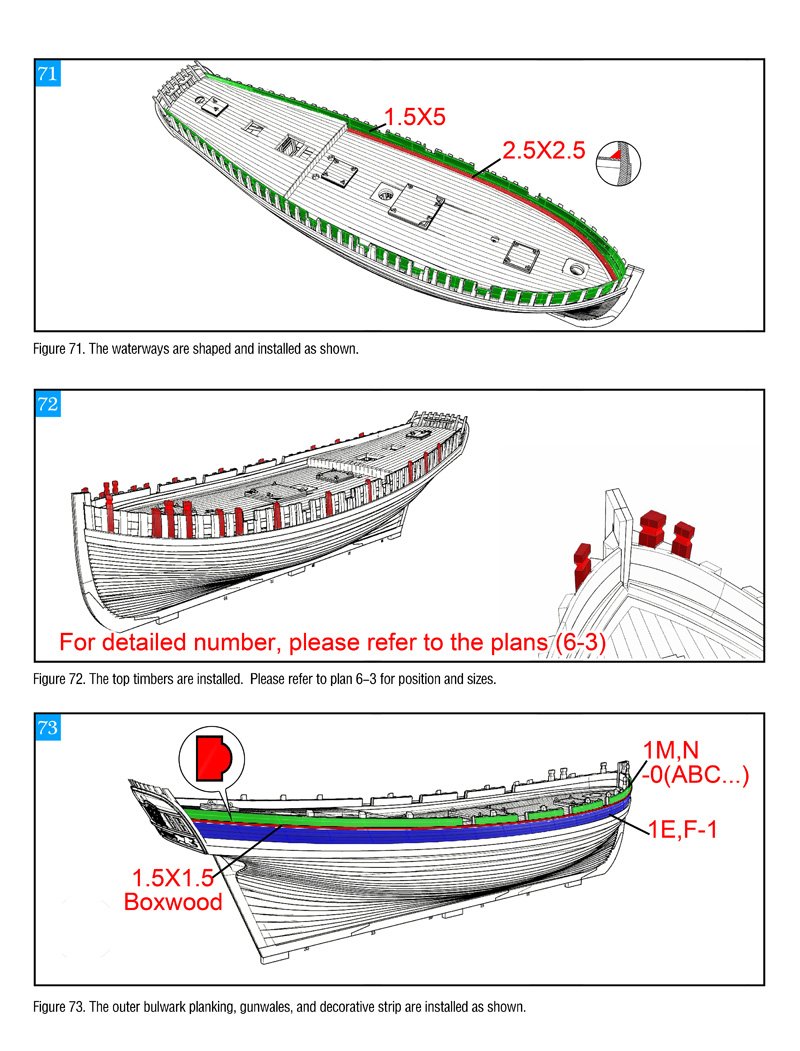 71

1.5X5

2.5X2.5

Figure 71. The waterways are shaped and installed as shown.

72

For detailed number, please refer to the plans (6-3)

Figure 72. The top timbers are installed. Please refer to plan 6–3 for position and sizes.

73

1M,N
-0(ABC...)

1E,F-1

1.5X1.5
Boxwood

Figure 73. The outer bulwark planking, gunwales, and decorative strip are installed as shown.