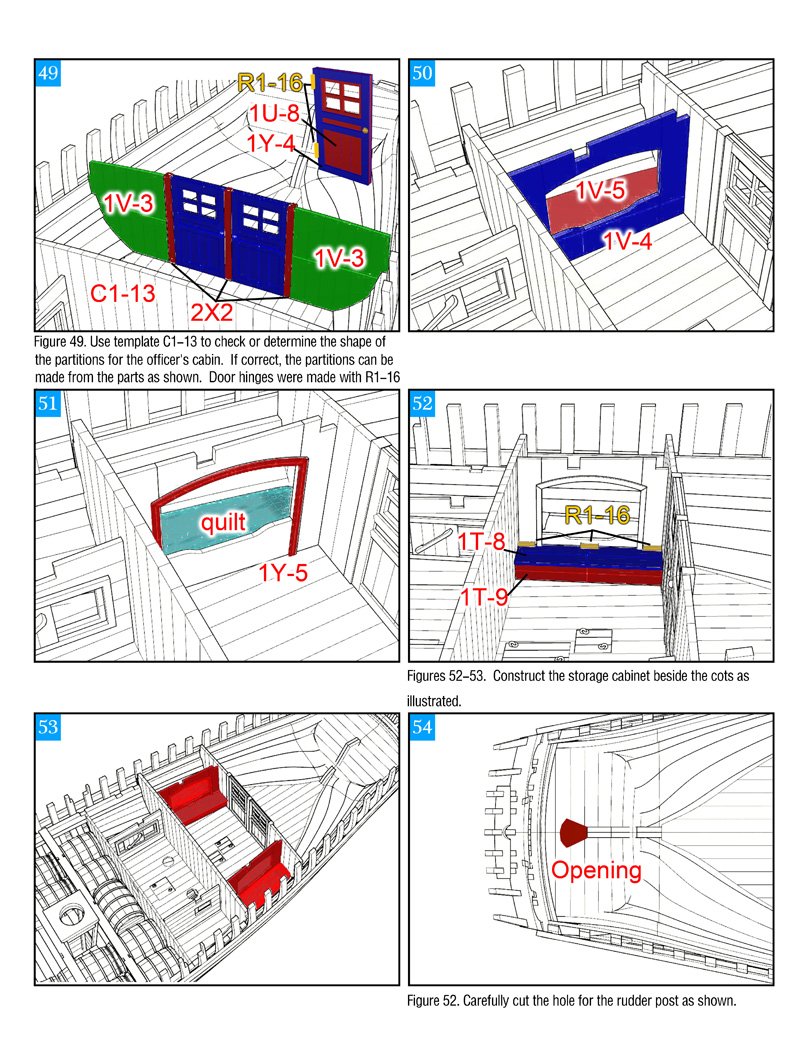 49

R1-16
1U-8
1Y-4
1V-3
1V-3
C1-13
2X2

Figure 49. Use template C1–13 to check or determine the shape of the partitions for the officer's cabin. If correct, the partitions can be made from the parts as shown. Door hinges were made with R1–16

50

1V-5
1V-4

51

quilt
1Y-5

52

R1-16
1T-8
1T-9

Figures 52–53. Construct the storage cabinet beside the cots as illustrated.

53

54

Opening

Figure 52. Carefully cut the hole for the rudder post as shown.