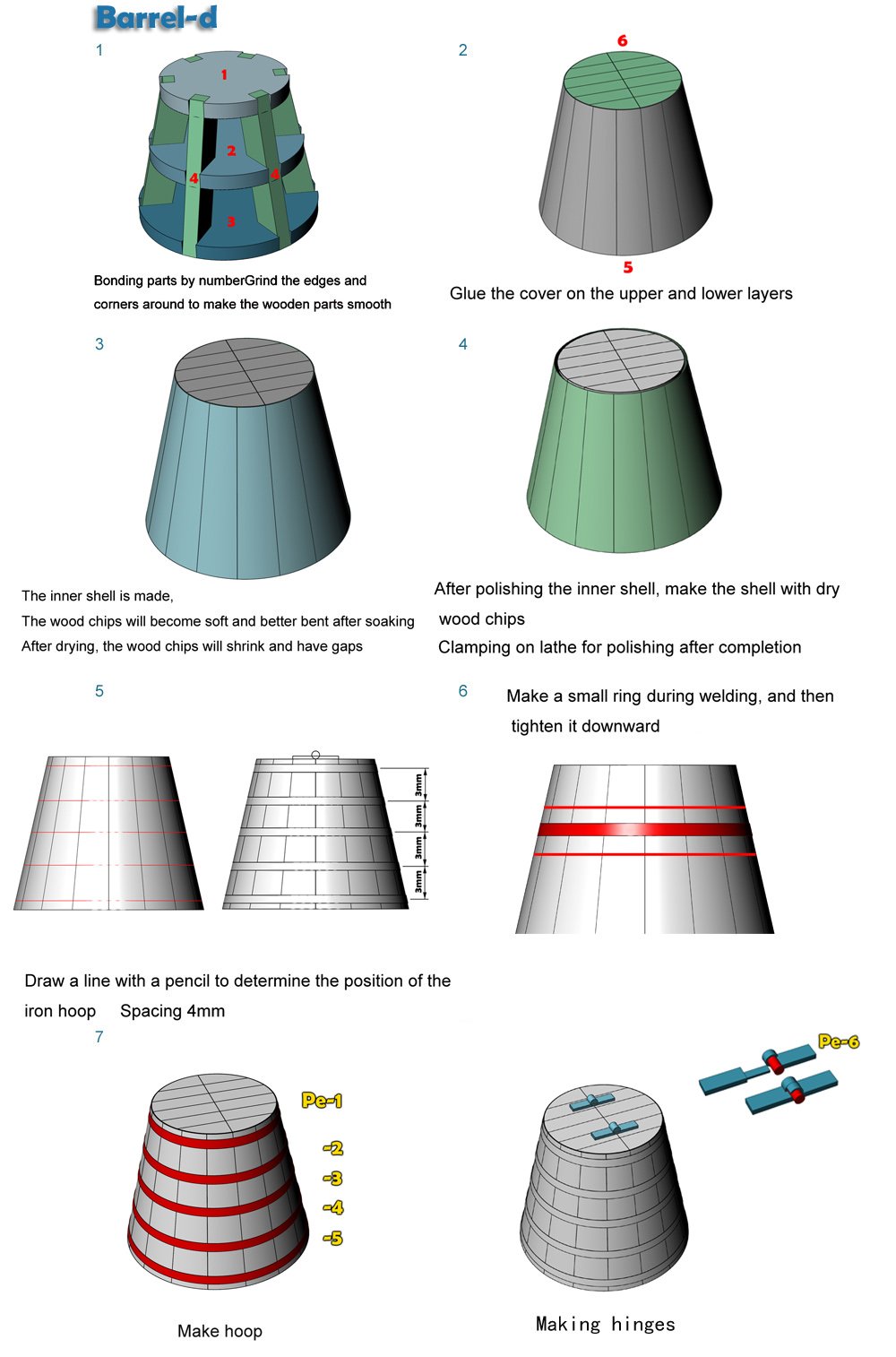 Barrel-d

1

1
2
4
4
3

Bonding parts by numberGrind the edges and corners around to make the wooden parts smooth

2

6
5

Glue the cover on the upper and lower layers

3

The inner shell is made,
The wood chips will become soft and better bent after soaking
After drying, the wood chips will shrink and have gaps

4

After polishing the inner shell, make the shell with dry wood chips
Clamping on lathe for polishing after completion

5

3mm
3mm
3mm
3mm

Draw a line with a pencil to determine the position of the iron hoop Spacing 4mm

6

Make a small ring during welding, and then tighten it downward

7

Pe-1
-2
-3
-4
-5

Make hoop

Pe-6

Making hinges