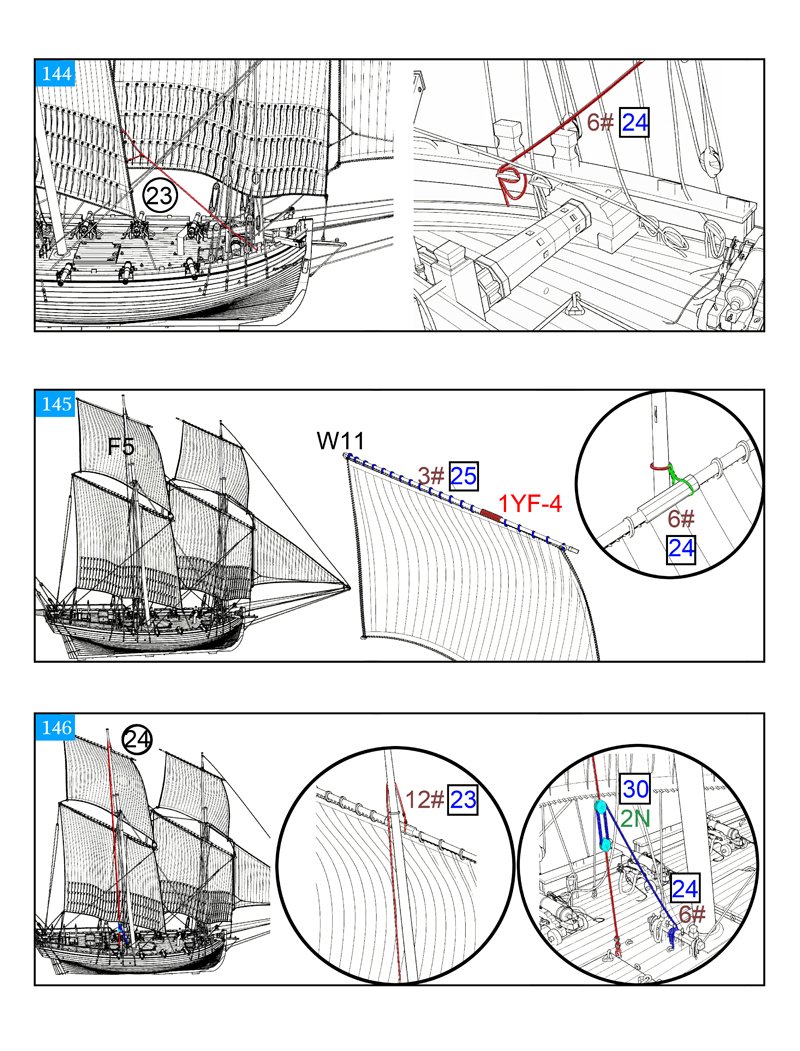 144

23

6# 24

145

F5

W11

3# 25

1YF-4

6#

24

146

24

12# 23

30

2N

24

6#