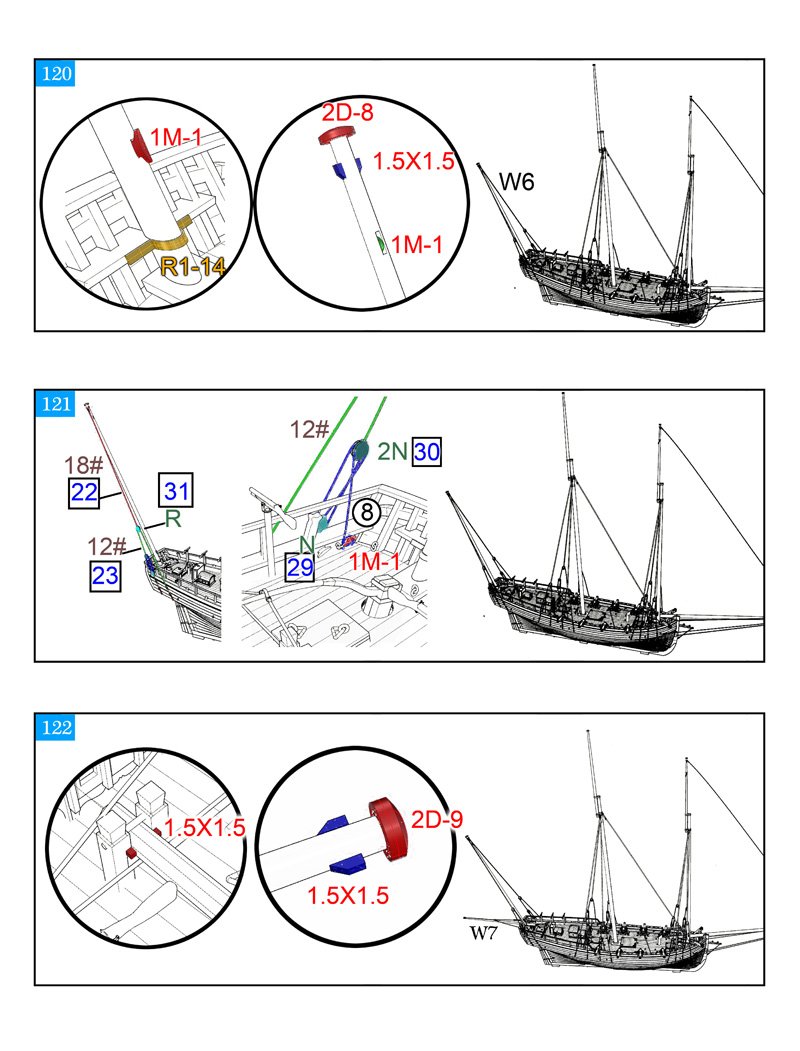 120
1M-1
R1-14
2D-8
1.5X1.5
1M-1
W6

121
18#
22
31
R
12#
23
12#
2N 30
8
N
29
1M-1

122
1.5X1.5
2D-9
1.5X1.5
W7