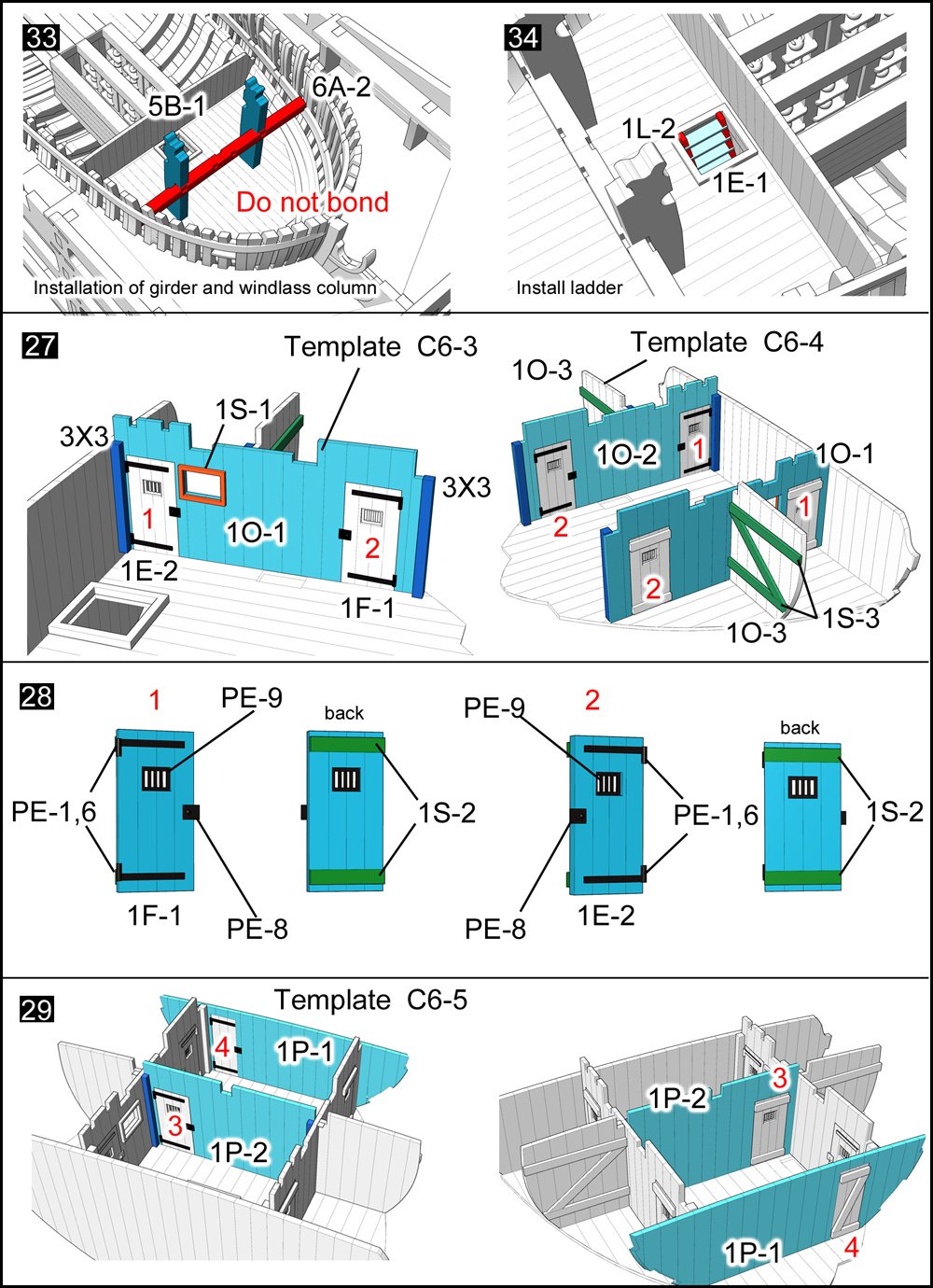 33
5B-1
6A-2
Do not bond
Installation of girder and windlass column

34
1L-2
1E-1
Install ladder

27
Template C6-3
1S-1
3X3
1
1O-1
2
3X3
1E-2
1F-1

Template C6-4
1O-3
1O-2
1
1O-1
2
1
2
1O-3
1S-3

28
1
PE-9
PE-1,6
1F-1
PE-8
back
1S-2
2
PE-9
PE-1,6
PE-8
1E-2
back
1S-2

29
Template C6-5
4
1P-1
3
1P-2

1P-2
3
1P-1
4