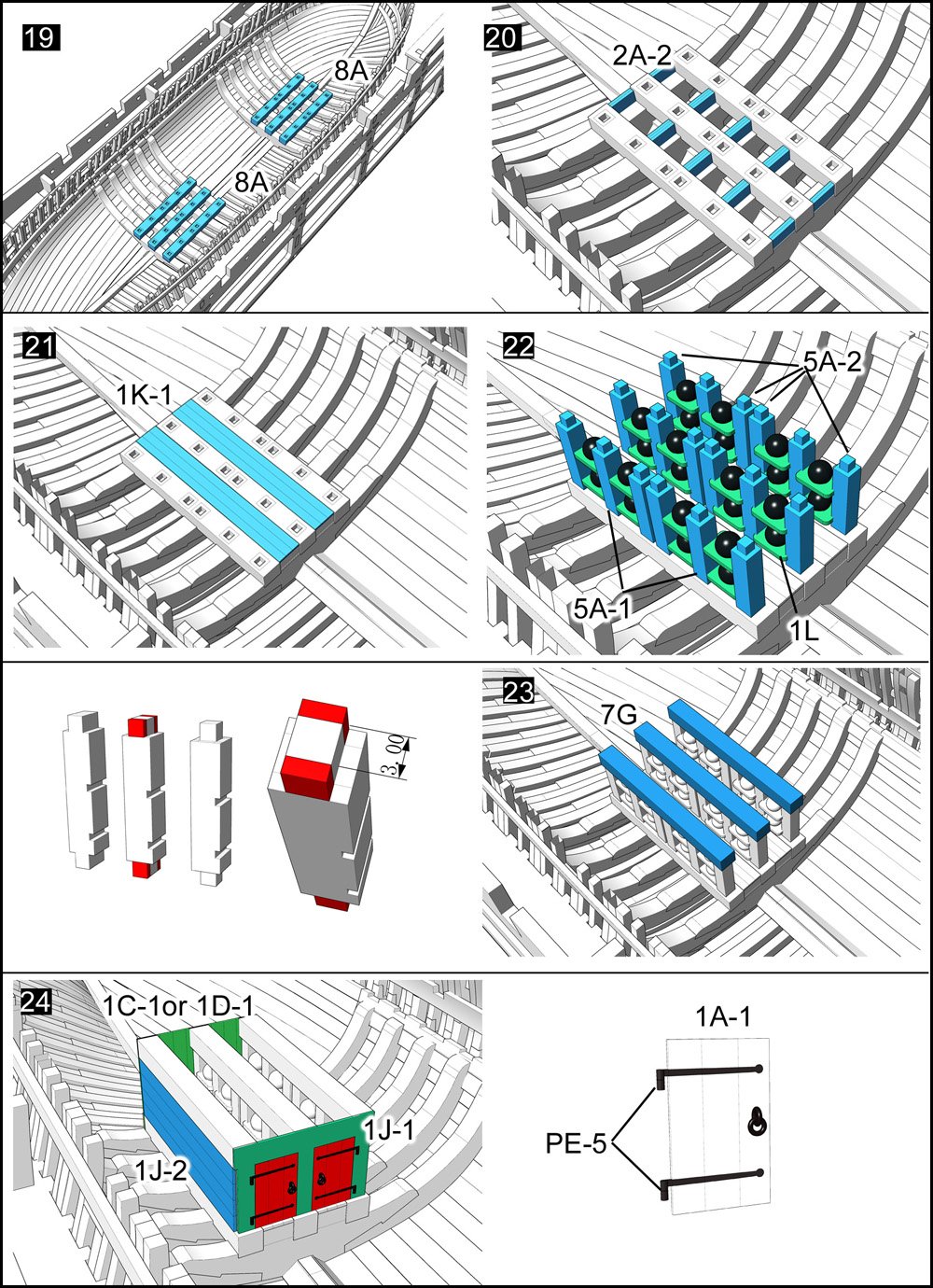 19
8A
8A

20
2A-2

21
1K-1

22
5A-2
5A-1
1L

3.00

23
7G

24
1C-1or 1D-1
1J-1
1J-2

1A-1
PE-5