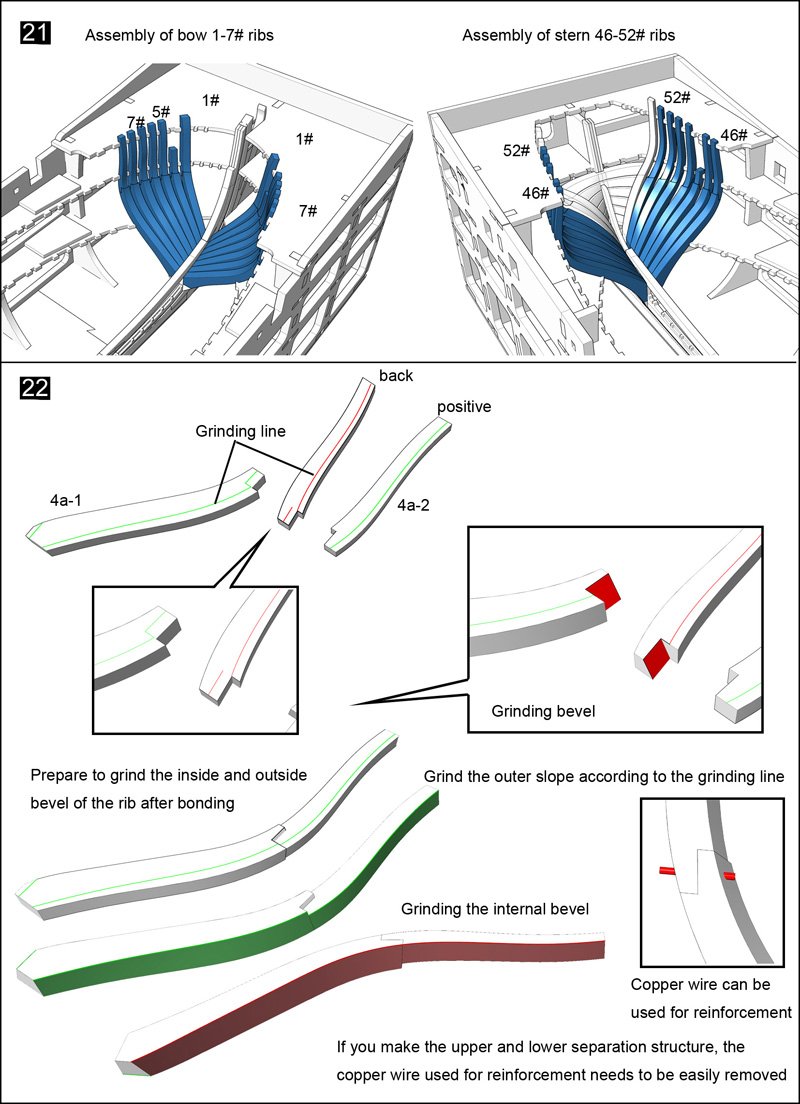 21 Assembly of bow 1-7# ribs

7# 5# 1# 1# 7#

Assembly of stern 46-52# ribs

52# 46# 52# 46#

22

back

positive

Grinding line

4a-1

4a-2

Grinding bevel

Prepare to grind the inside and outside bevel of the rib after bonding

Grind the outer slope according to the grinding line

Grinding the internal bevel

Copper wire can be used for reinforcement

If you make the upper and lower separation structure, the copper wire used for reinforcement needs to be easily removed