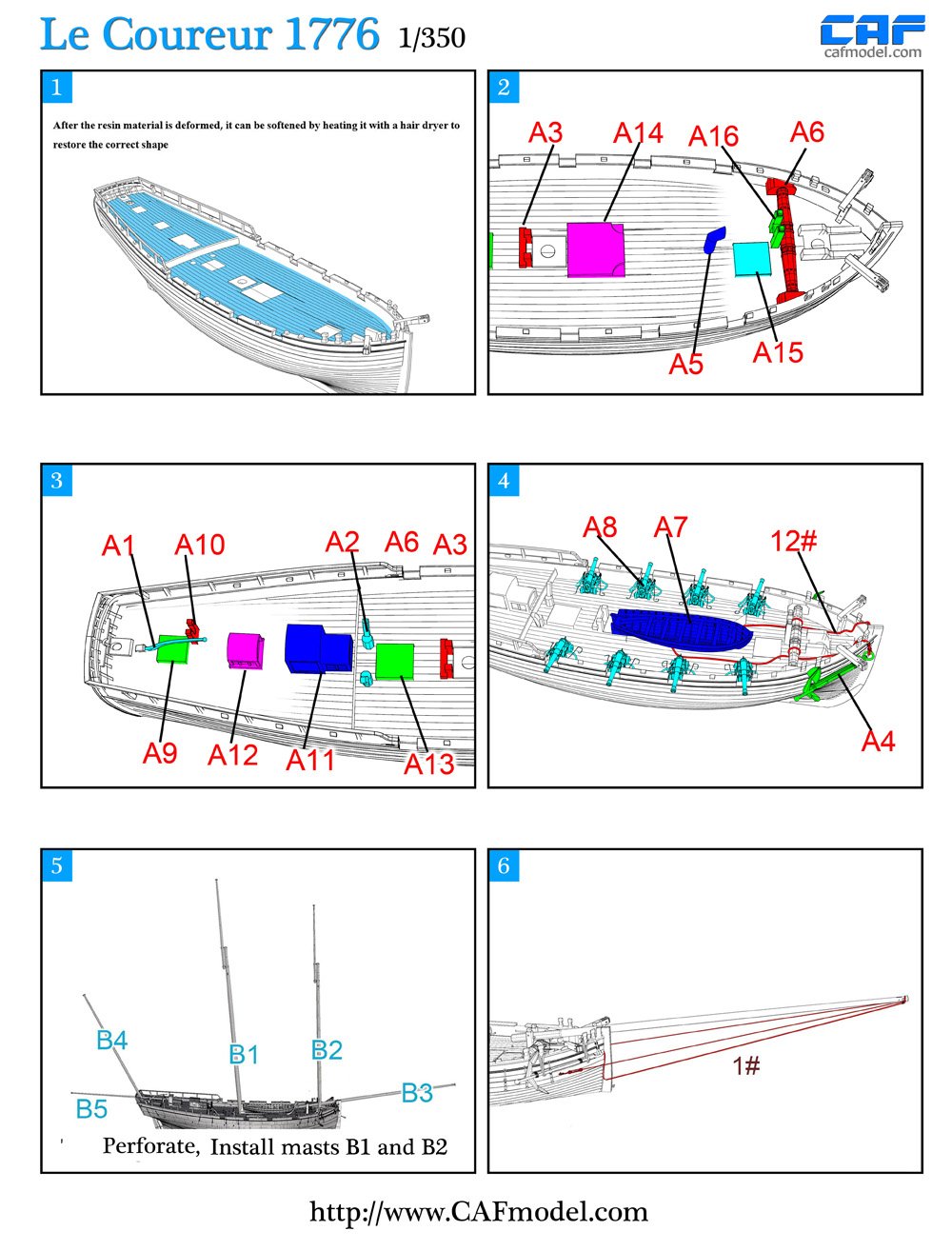 Le Coureur 1776 1/350

CAF
cafmodel.com

1

After the resin material is deformed, it can be softened by heating it with a hair dryer to restore the correct shape

2

A3 A14 A16 A6

A5 A15

3

A1 A10 A2 A6 A3

A9 A12 A11 A13

4

A8 A7 12#

A4

5

B4 B1 B2 B3 B5

Perforate, Install masts B1 and B2

6

1#

http://www.CAFmodel.com