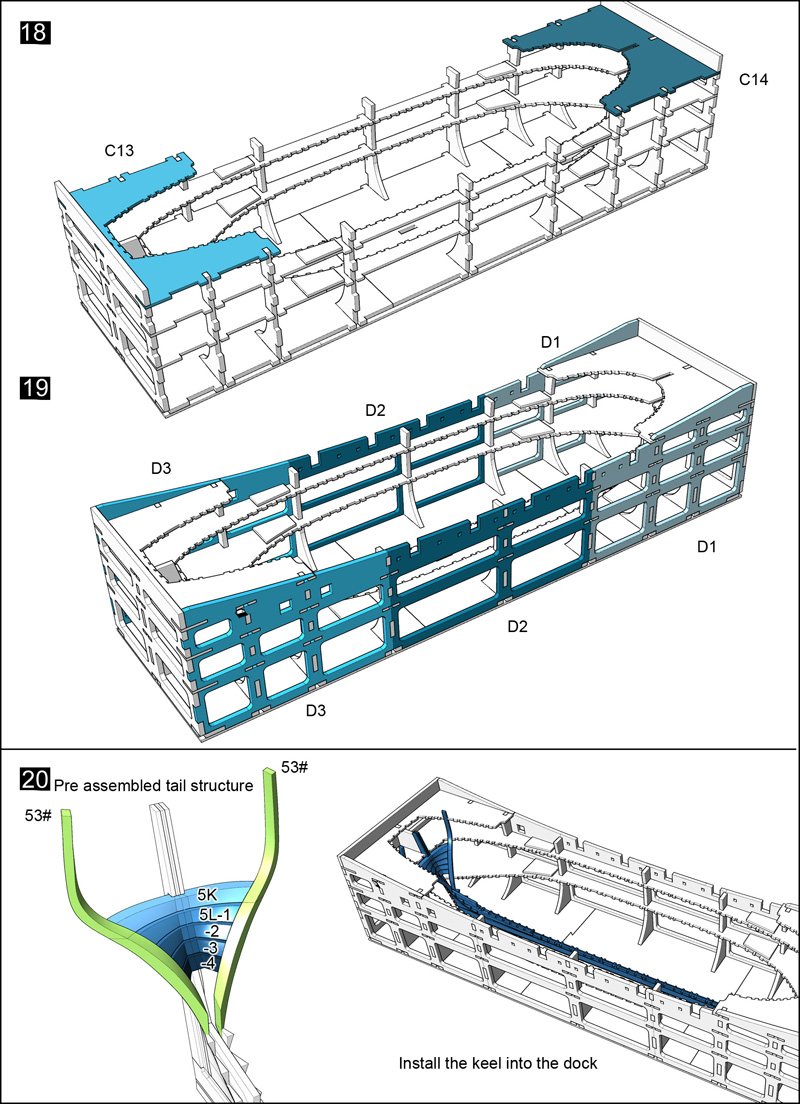 18

C13

C14

19

D1

D2

D3

D1

D2

D3

20 Pre assembled tail structure

53#

53#

5K

5L-1

-2

-3

-4

Install the keel into the dock