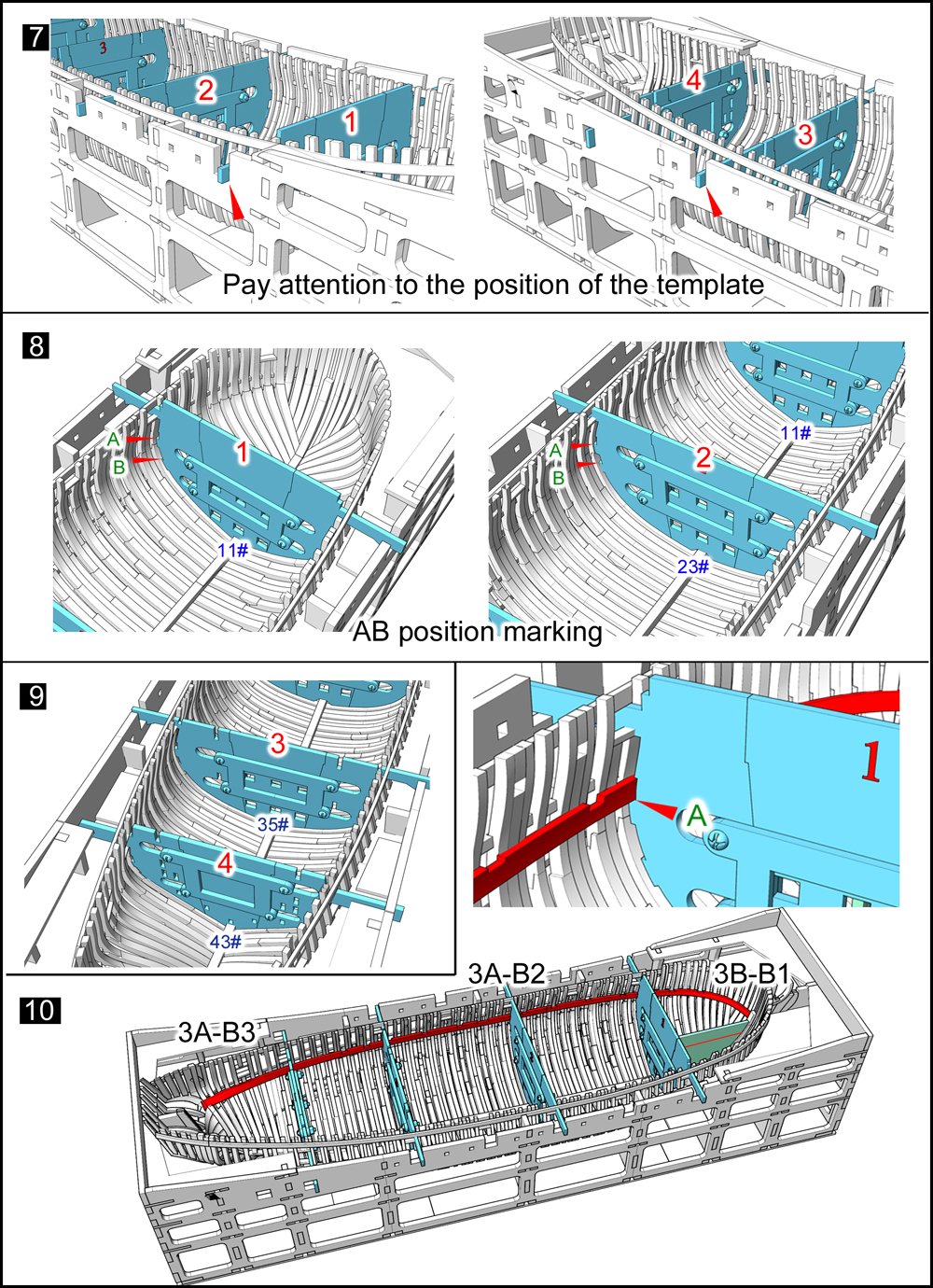 7

3

2

1

4

3

Pay attention to the position of the template

8

A

B

1

11#

A

B

2

11#

23#

AB position marking

9

3

35#

4

43#

1

A

10

3A-B3

3A-B2

3B-B1