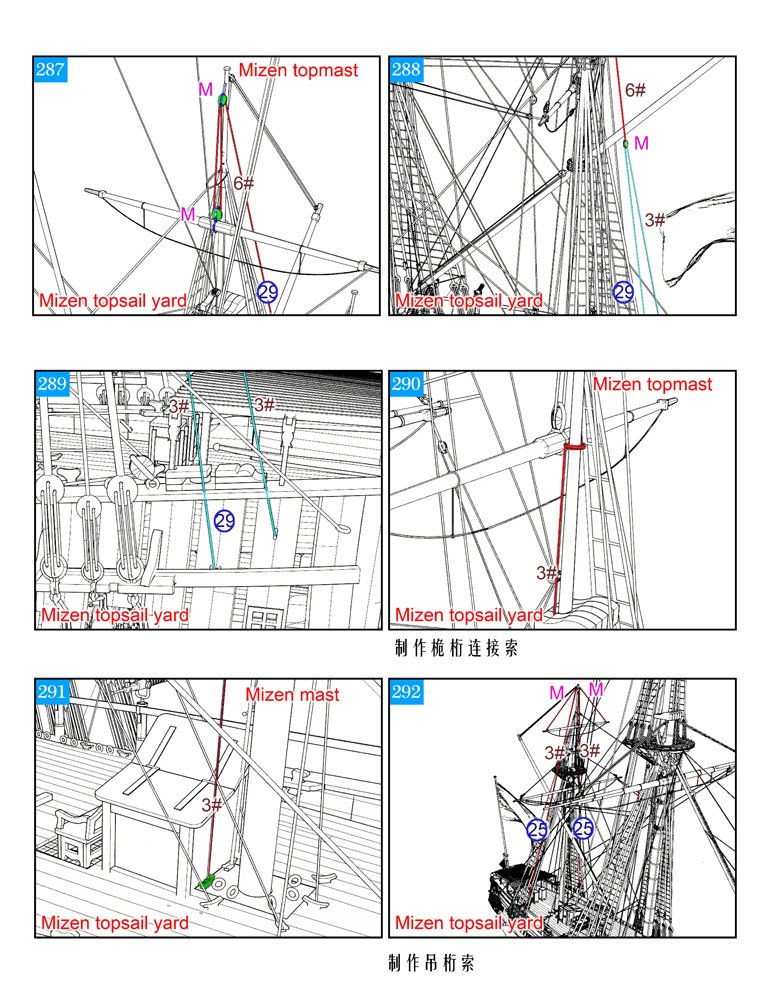 287
Mizen topmast
M
6#
M
29
Mizen topsail yard

288
6#
M
3#
29
Mizen topsail yard

289
3#
3#
29
Mizen topsail yard

290
Mizen topmast
3#
Mizen topsail yard

制作桅桁连接索

291
Mizen mast
3#
Mizen topsail yard

292
M
M
3#
3#
25
25
Mizen topsail yard

制作吊桁索