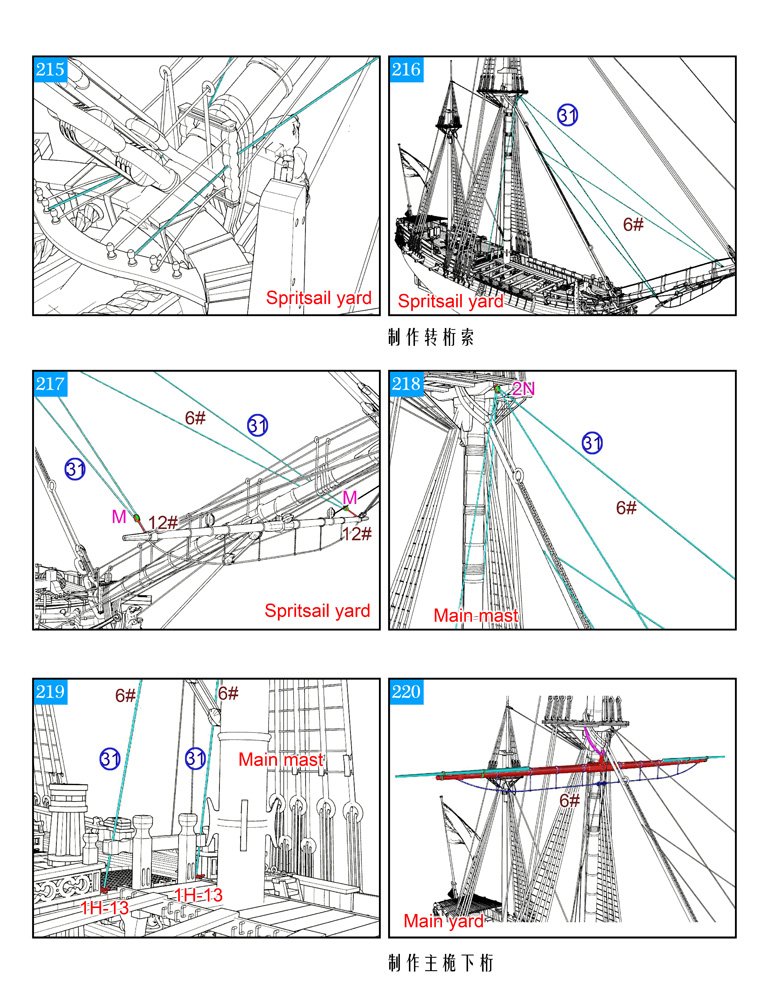 215

Spritsail yard

216

31

6#

Spritsail yard

制作转桁索

217

6#

31

31

M

12#

M

12#

Spritsail yard

218

2N

31

6#

Main mast

219

6#

6#

31

31

Main mast

1H-13

1H-13

220

6#

Main yard

制作主桅下桁