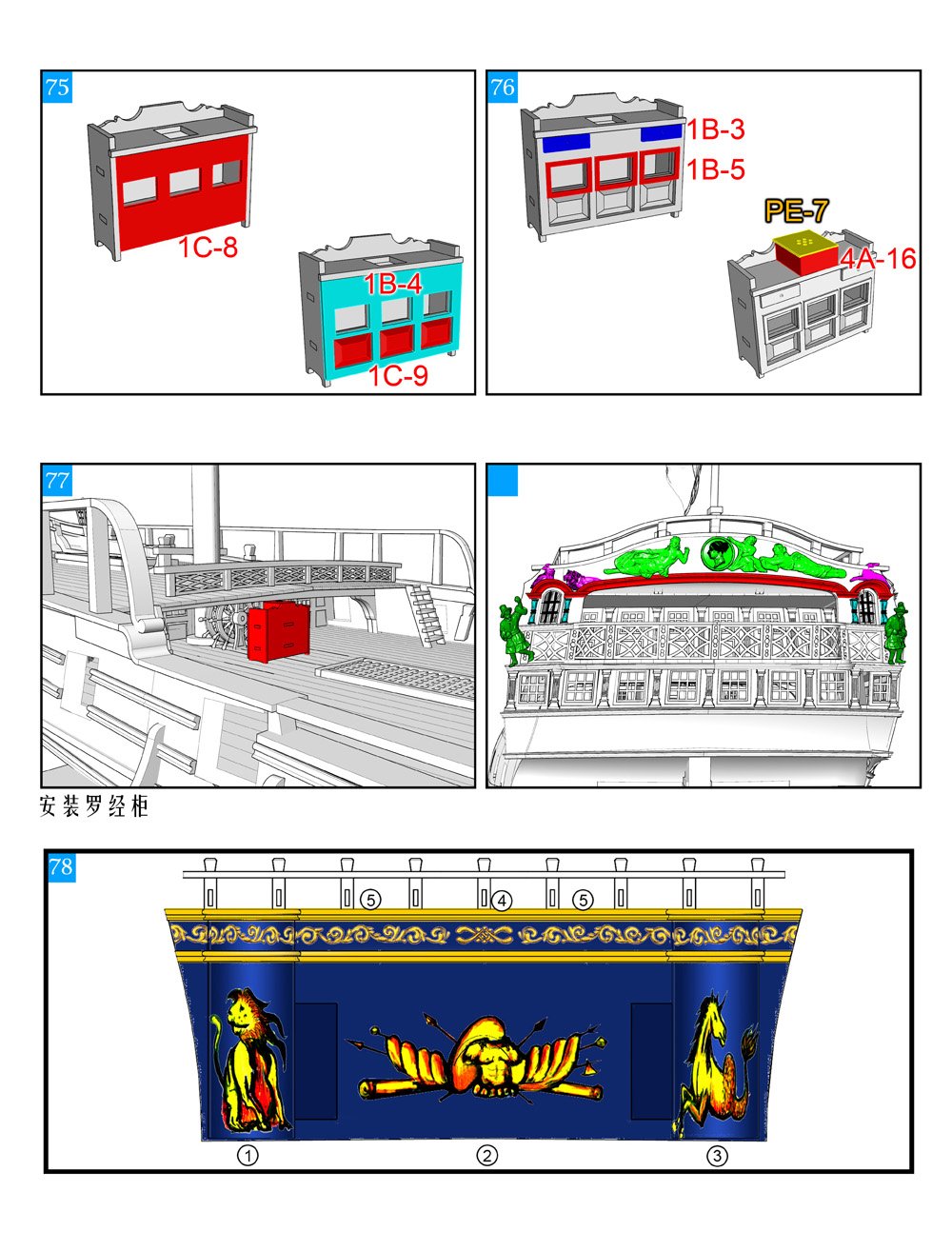 75

1C-8

1B-4

1C-9

76

1B-3

1B-5

PE-7

4A-16

77

安装罗经柜

78

⑤ ④ ⑤

① ② ③