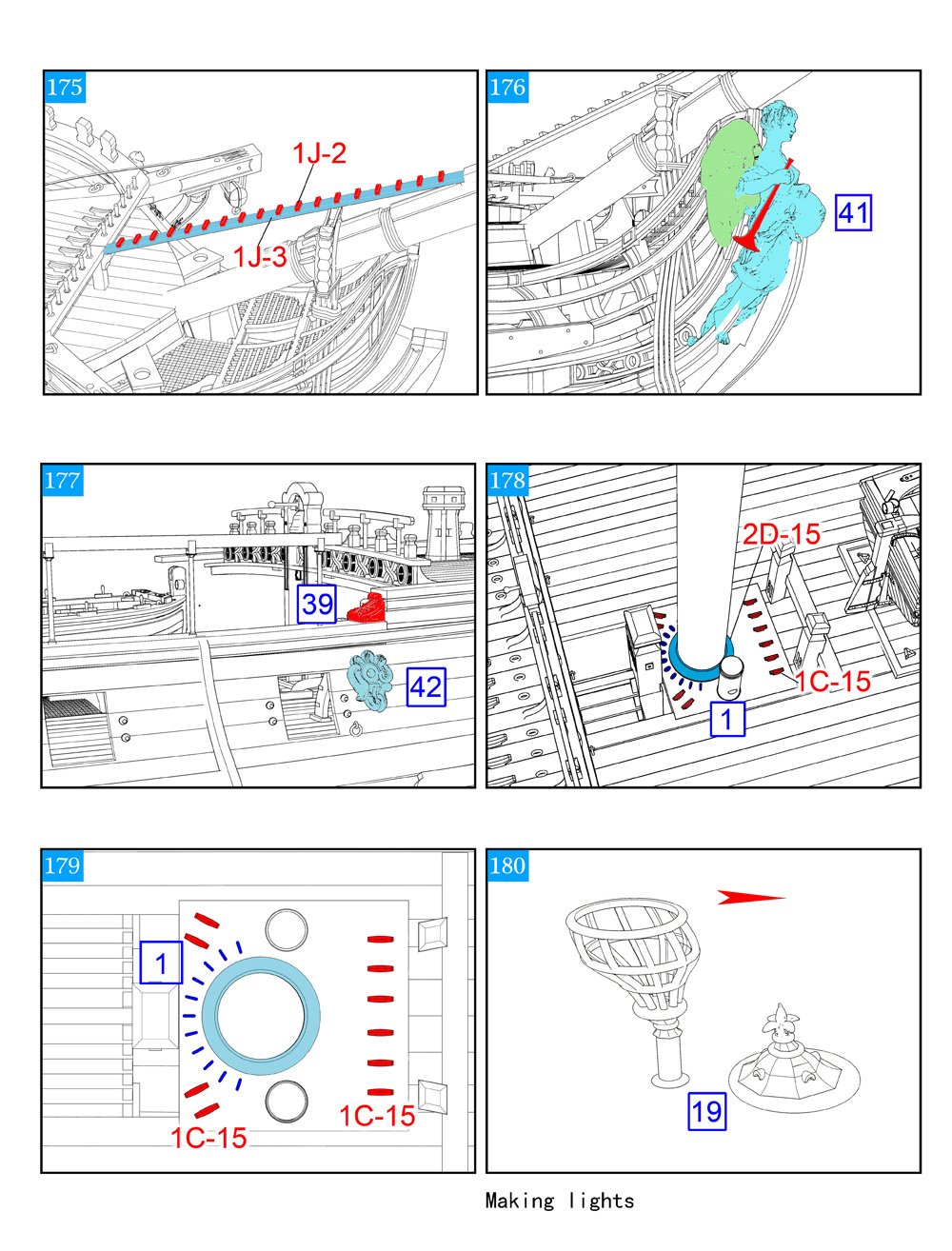 175
1J-2
1J-3

176
41

177
39
42

178
2D-15
1C-15
1

179
1
1C-15
1C-15

180
19

Making lights