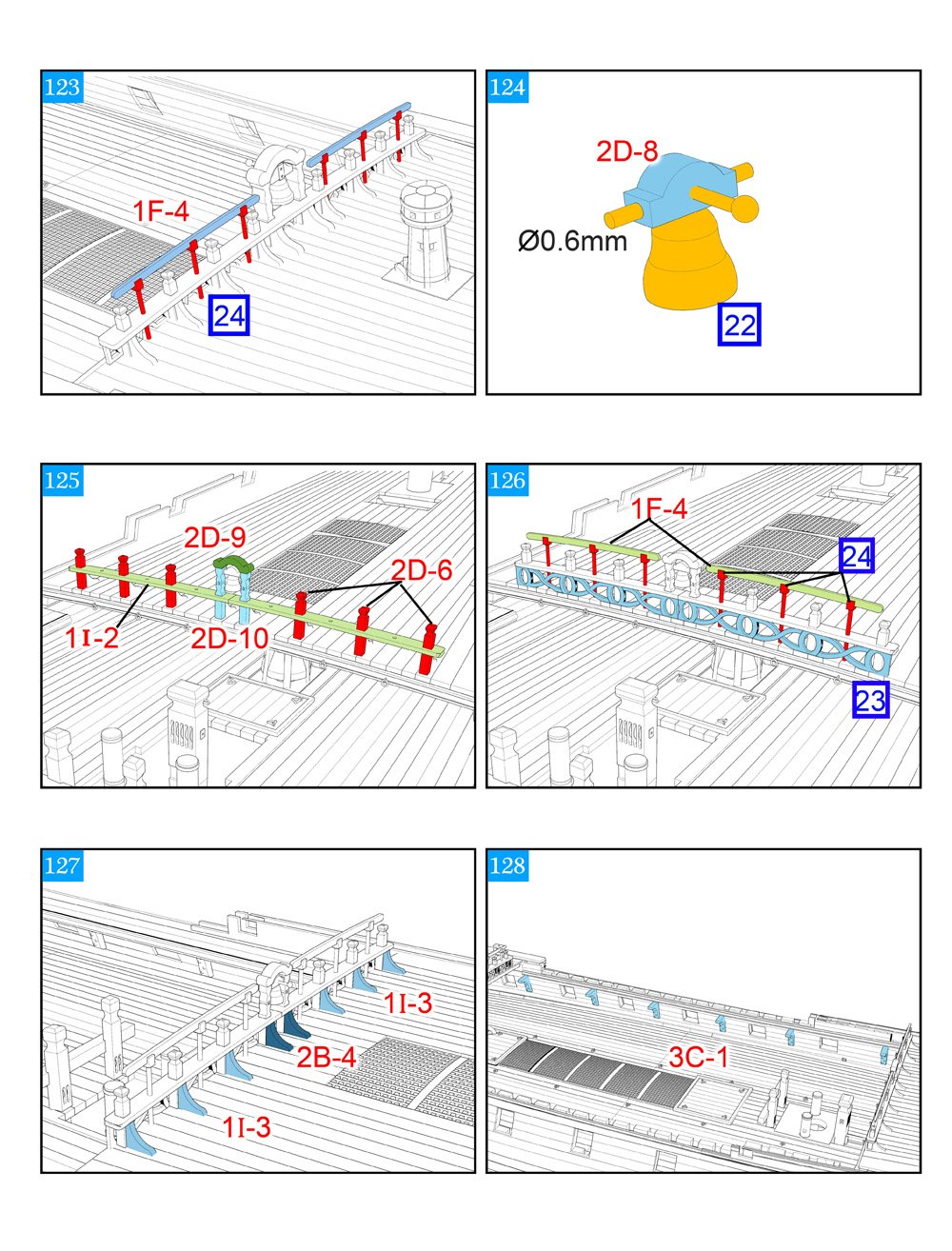 123

1F-4

24

124

2D-8

Ø0.6mm

22

125

2D-9

2D-6

1I-2

2D-10

126

1F-4

24

23

127

1I-3

2B-4

1I-3

128

3C-1