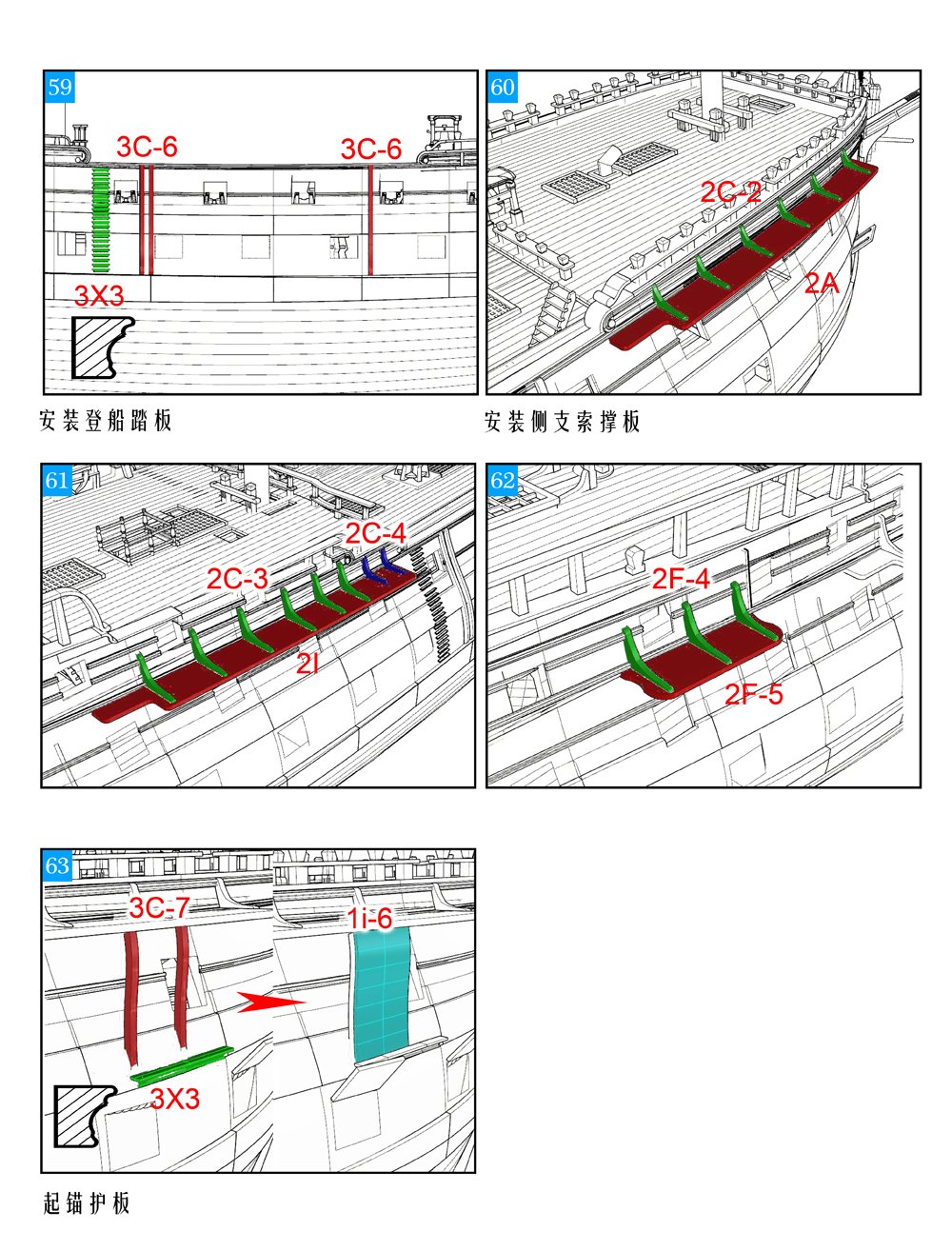 59
3C-6
3C-6
3X3

安装登船踏板

60
2C-2
2A

安装侧支索撑板

61
2C-4
2C-3
2I

62
2F-4
2F-5

63
3C-7
1i-6
3X3

起锚护板