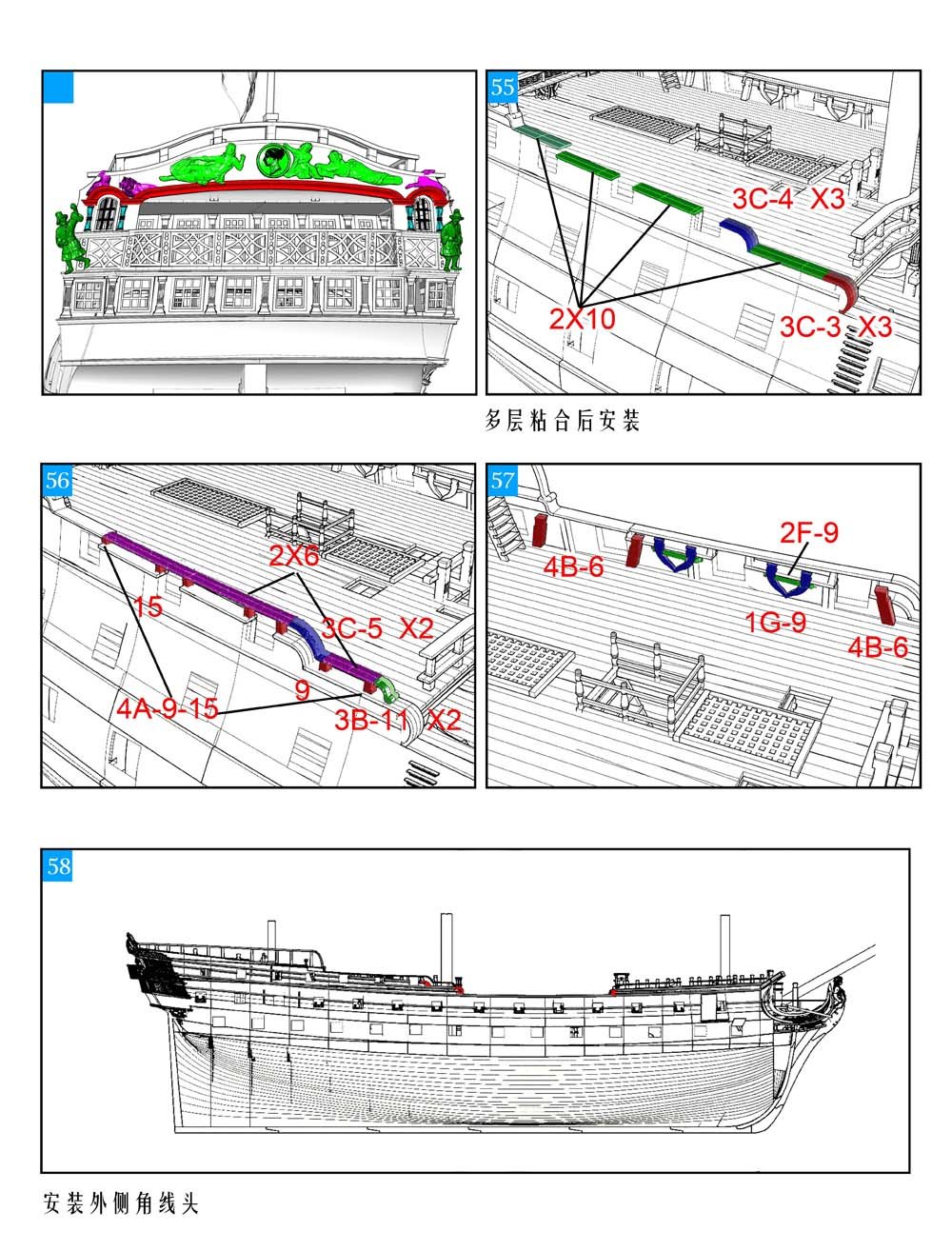 55

3C-4 X3

2X10

3C-3 X3

多层粘合后安装

56

2X6

15

3C-5 X2

9

4A-9-15

3B-11 X2

57

2F-9

4B-6

1G-9

4B-6

58

安装外侧角线头