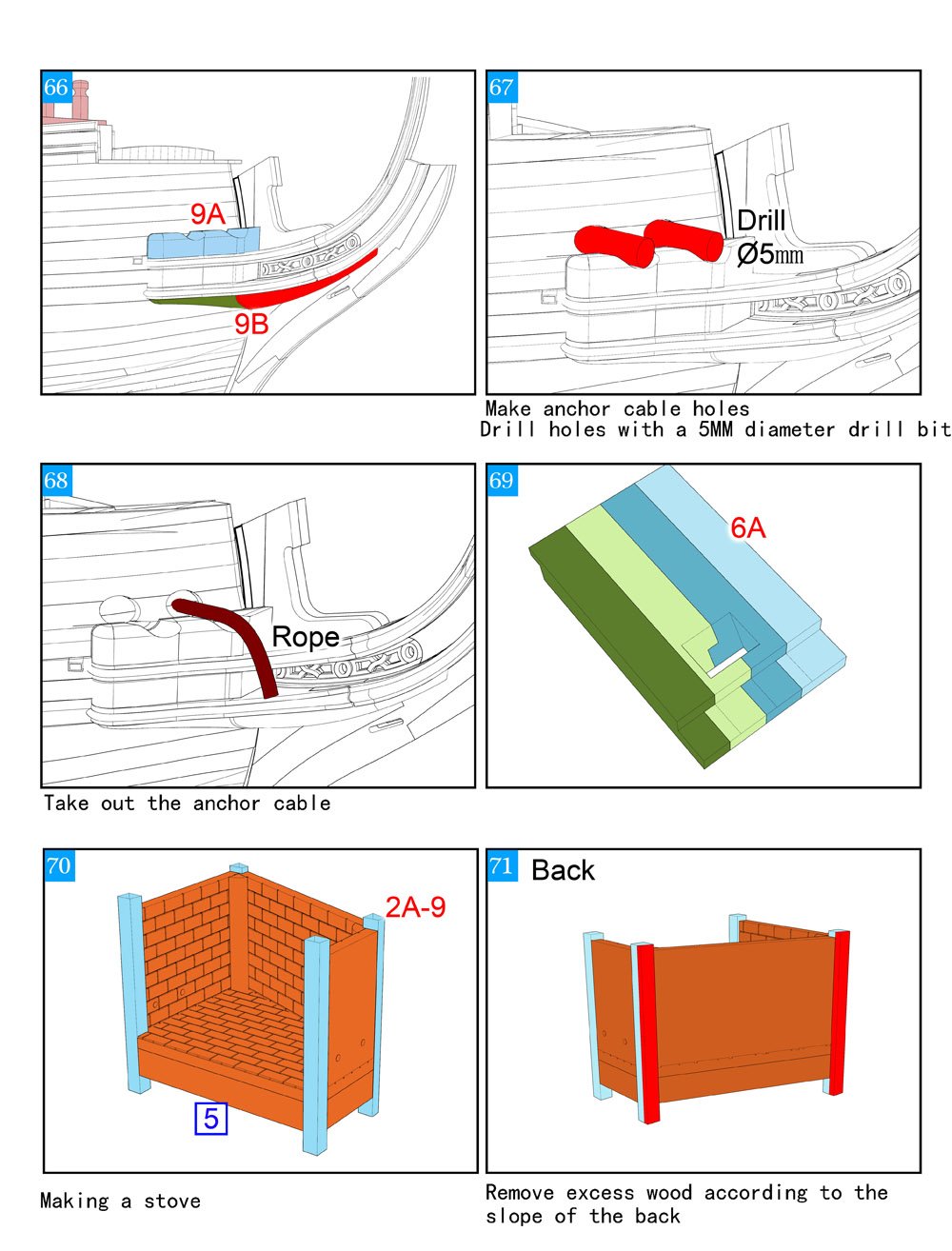 66

9A

9B

67

Drill
Ø5mm

Make anchor cable holes
Drill holes with a 5MM diameter drill bit

68

Rope

Take out the anchor cable

69

6A

70

2A-9

5

Making a stove

71 Back

Remove excess wood according to the slope of the back