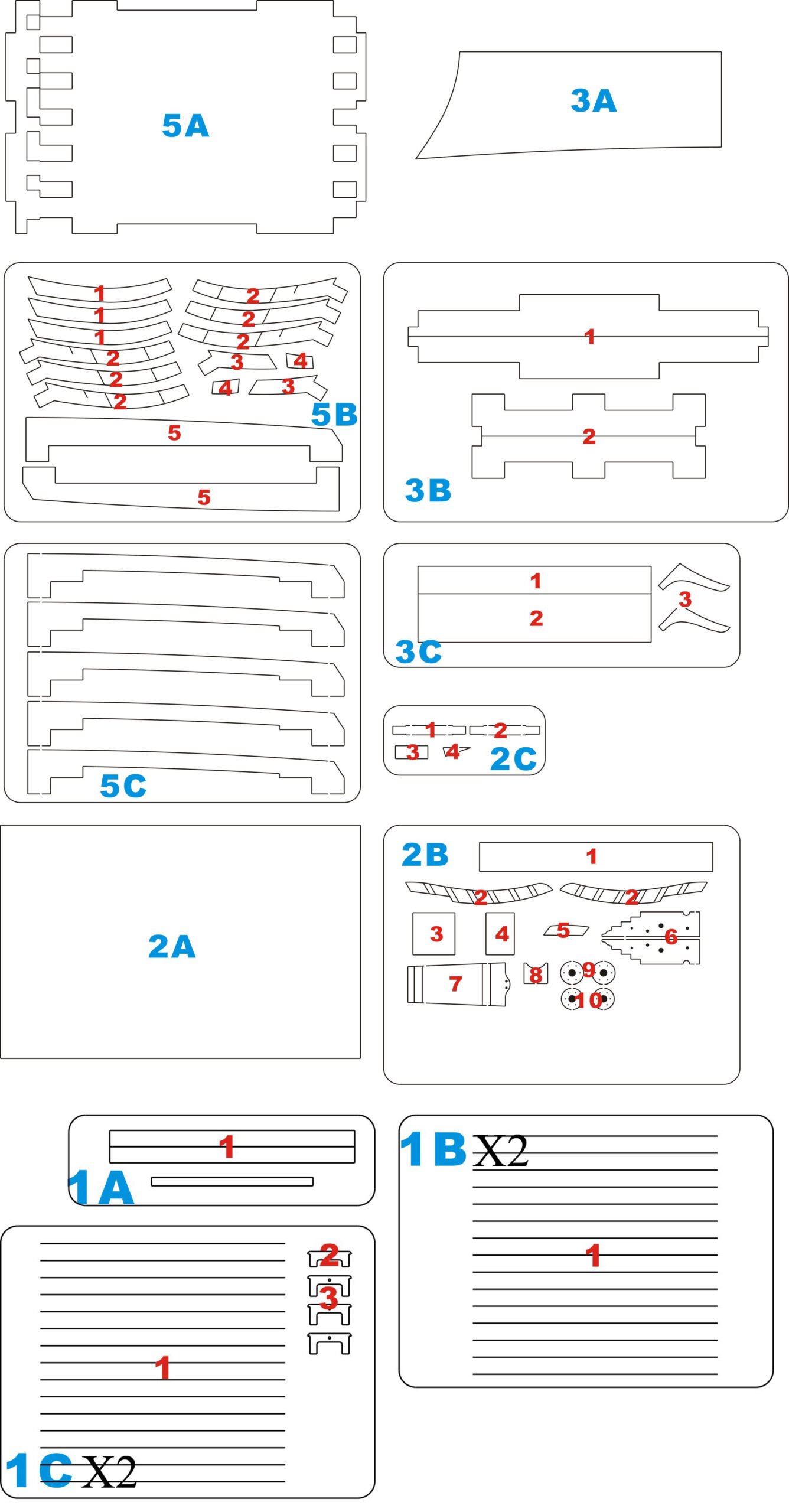 5A

3A

1
1
1
2
2
2
2
2
2
3
4
4
3
5B
5
5

1
2
3B

5C

1
2
3
3C

1
2
3
4
2C

2A

2B
1
2
2
3
4
5
6
7
8
9
10

1
1A

1B X2
1

2
3
1
1C X2