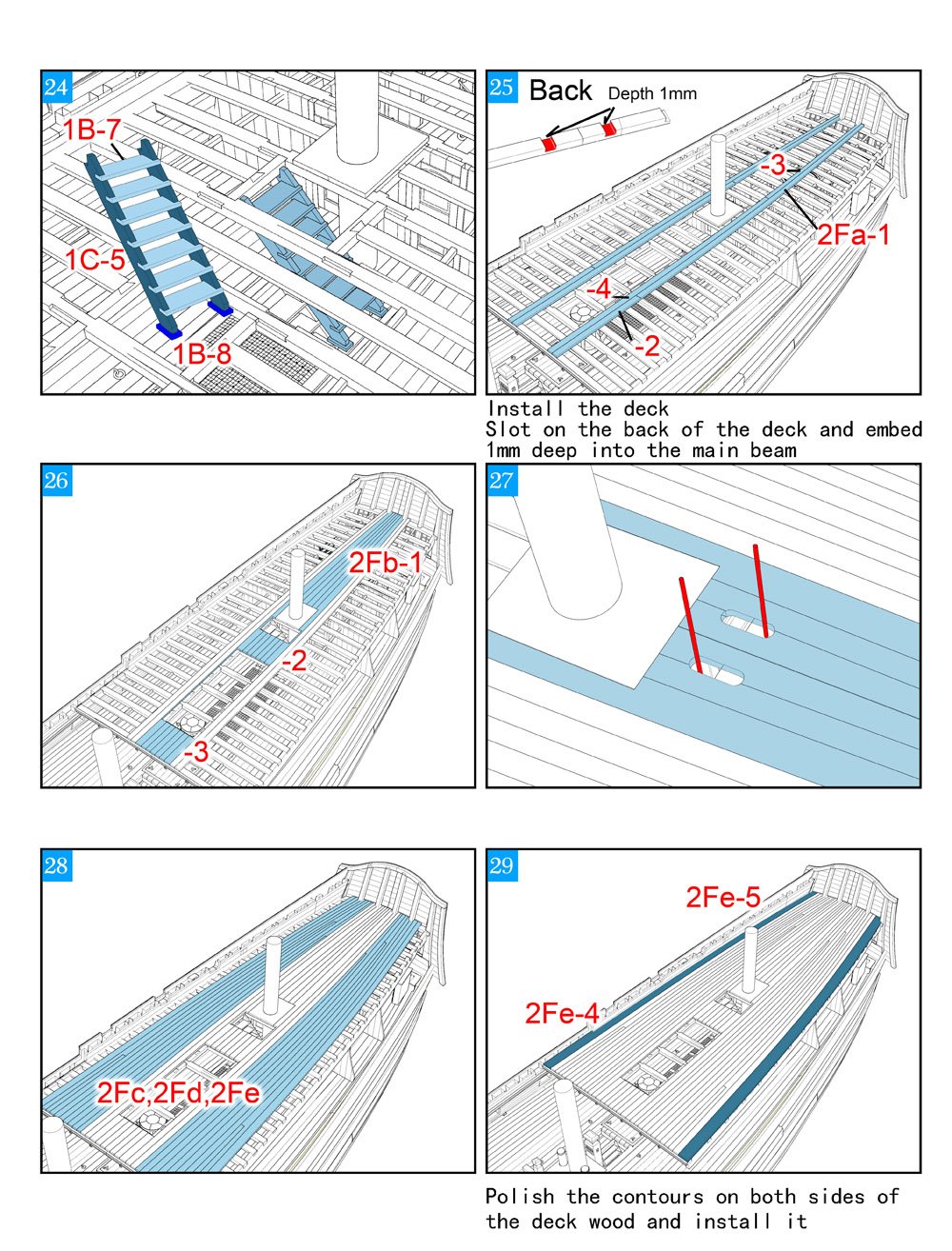 24
1B-7
1C-5
1B-8

25
Back
Depth 1mm
-3
2Fa-1
-4
-2

Install the deck
Slot on the back of the deck and embed 1mm deep into the main beam

26
2Fb-1
-2
-3

27

28
2Fc,2Fd,2Fe

29
2Fe-5
2Fe-4

Polish the contours on both sides of the deck wood and install it