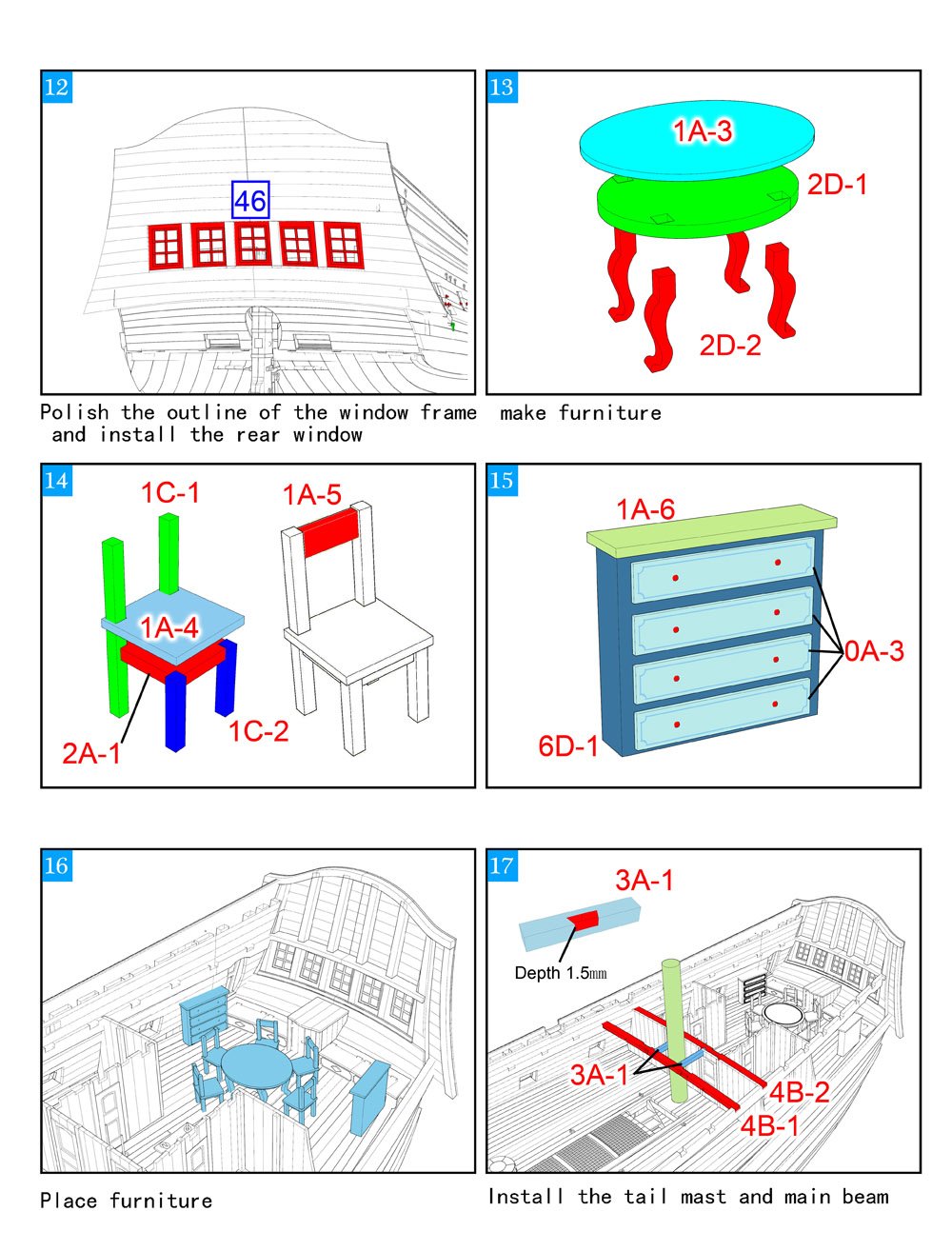 12

46

Polish the outline of the window frame and install the rear window

13

1A-3

2D-1

2D-2

make furniture

14

1C-1

1A-5

1A-4

2A-1

1C-2

15

1A-6

0A-3

6D-1

16

Place furniture

17

3A-1

Depth 1.5㎜

3A-1

4B-2

4B-1

Install the tail mast and main beam