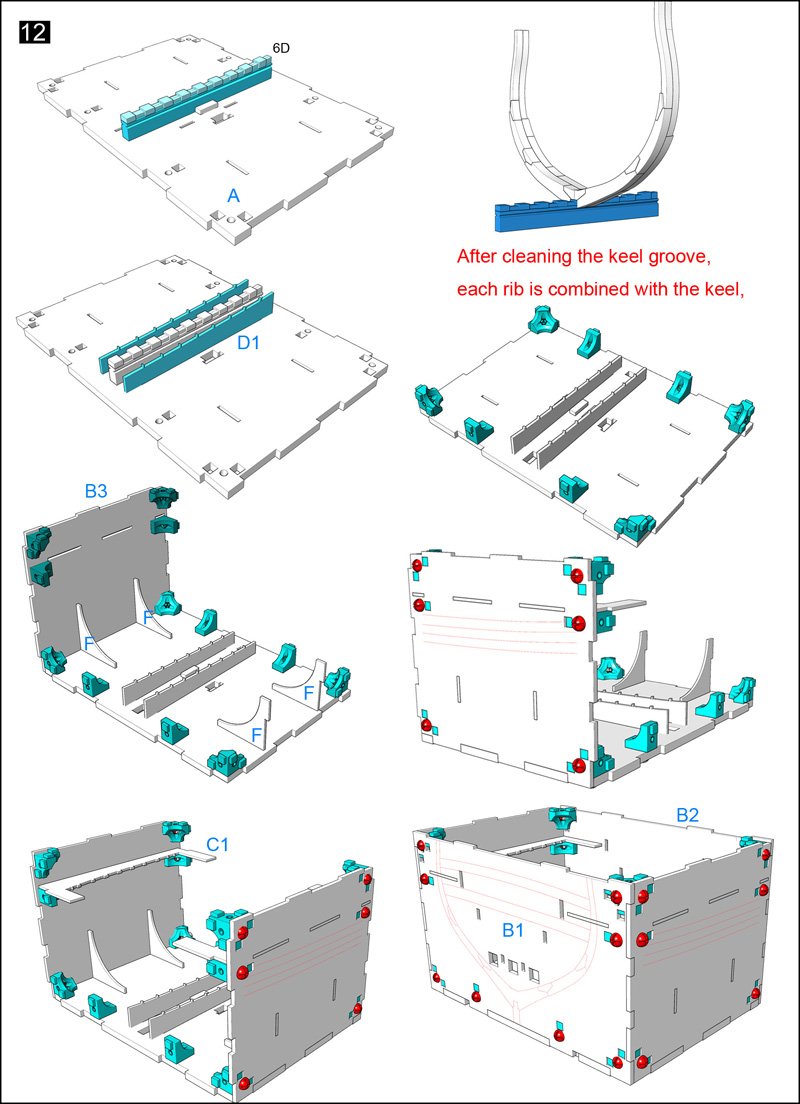 12

6D

A

After cleaning the keel groove,

each rib is combined with the keel,

D1

B3

F

F

F

F

C1

B2

B1