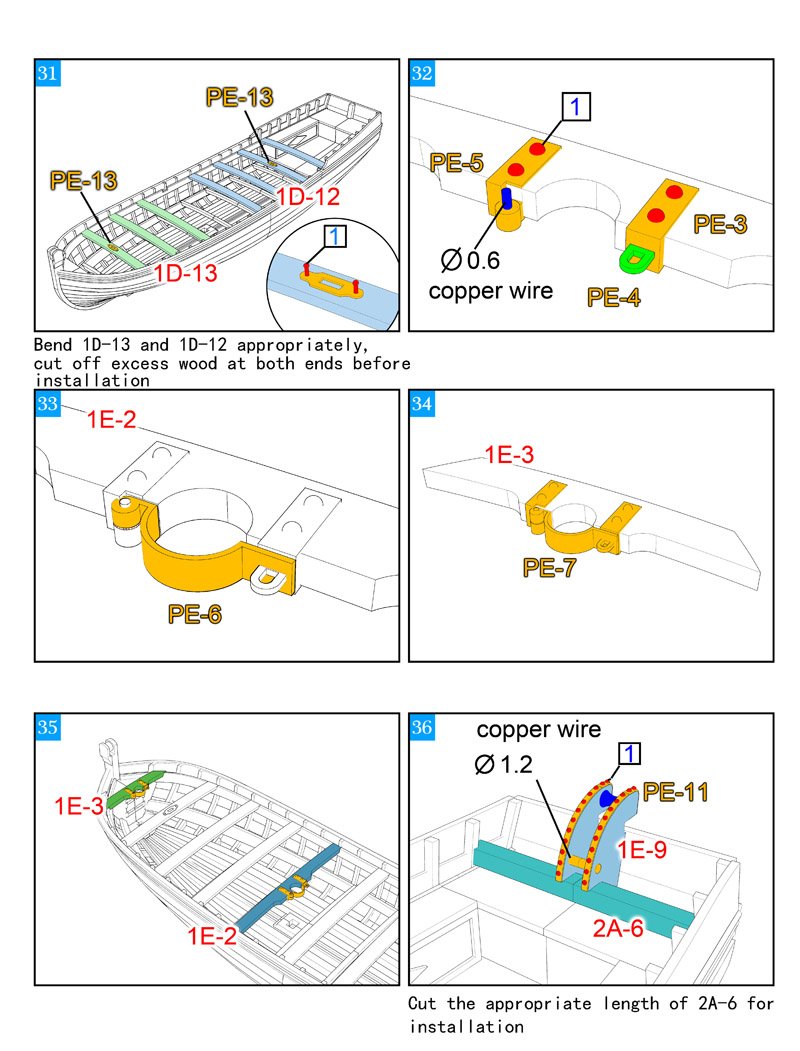 31

PE-13

PE-13

1D-12

1D-13

1

Bend 1D-13 and 1D-12 appropriately, cut off excess wood at both ends before installation

32

1

PE-5

PE-3

∅0.6

copper wire

PE-4

33

1E-2

PE-6

34

1E-3

PE-7

35

1E-3

1E-2

36

copper wire

∅1.2

1

PE-11

1E-9

2A-6

Cut the appropriate length of 2A-6 for installation