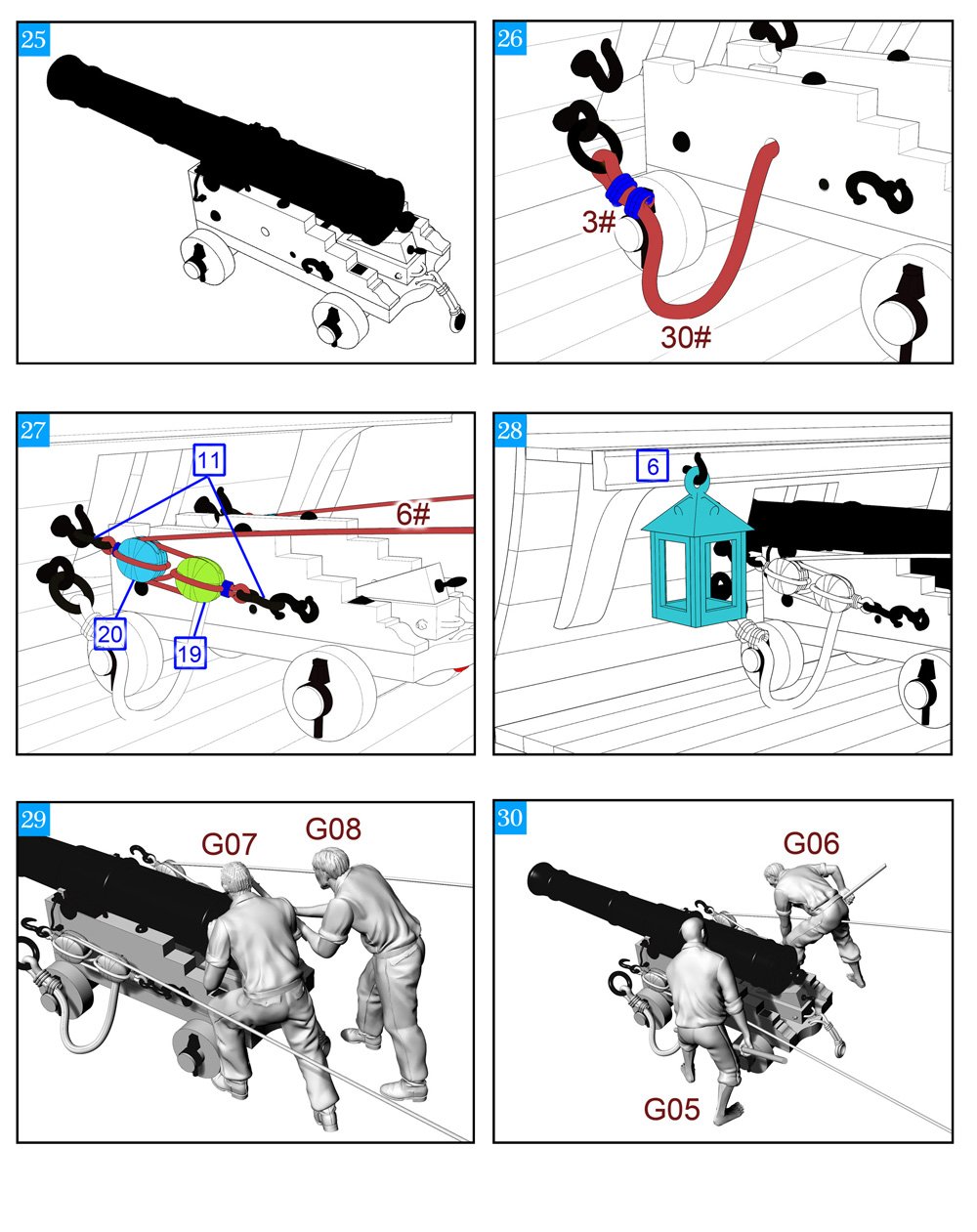 25

26
3#
30#

27
11
6#
20
19

28
6

29
G07
G08

30
G06
G05