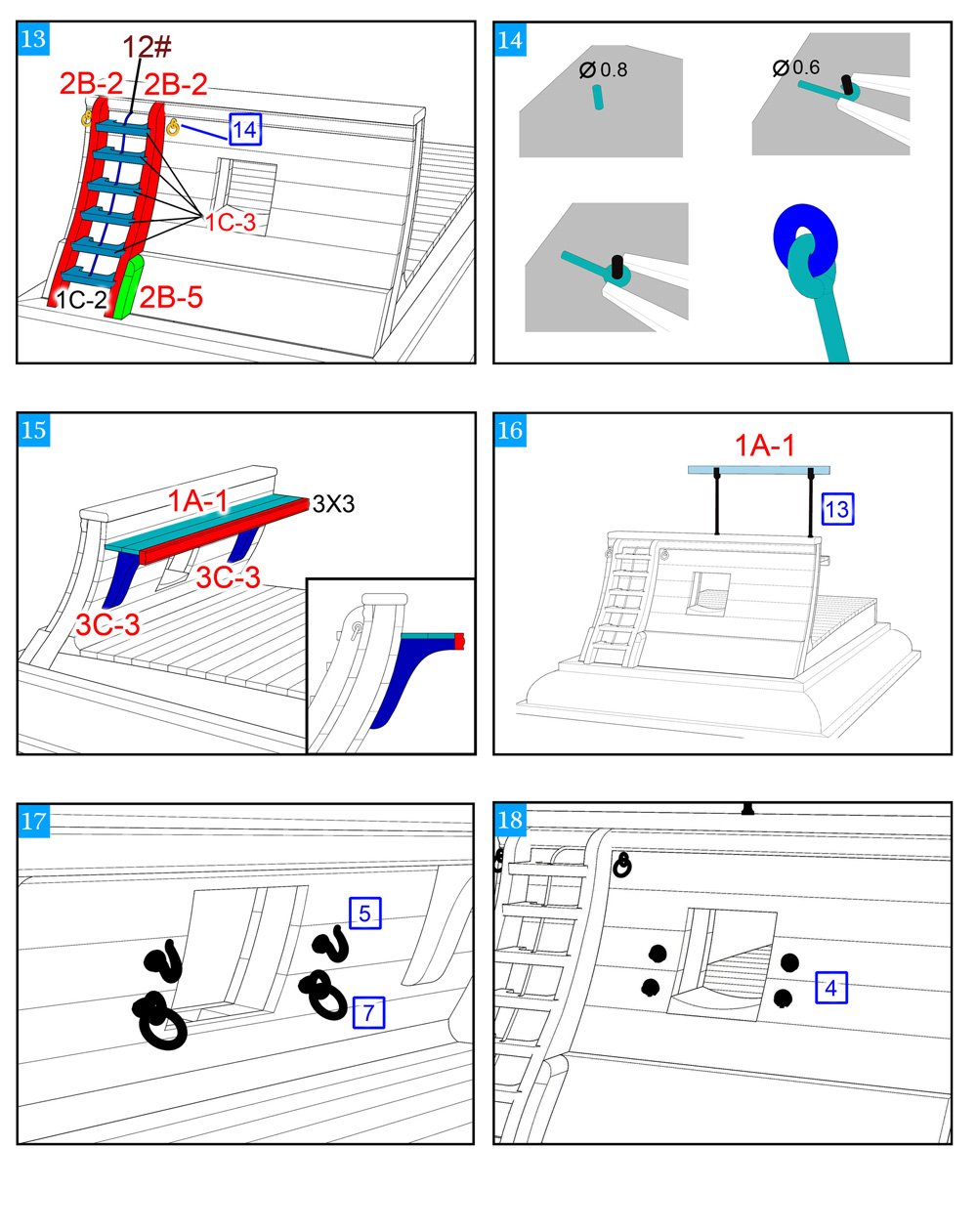 13
12#
2B-2
2B-2
14
1C-3
1C-2
2B-5

14
Ø0.8
Ø0.6

15
1A-1
3X3
3C-3
3C-3

16
1A-1
13

17
5
7

18
4