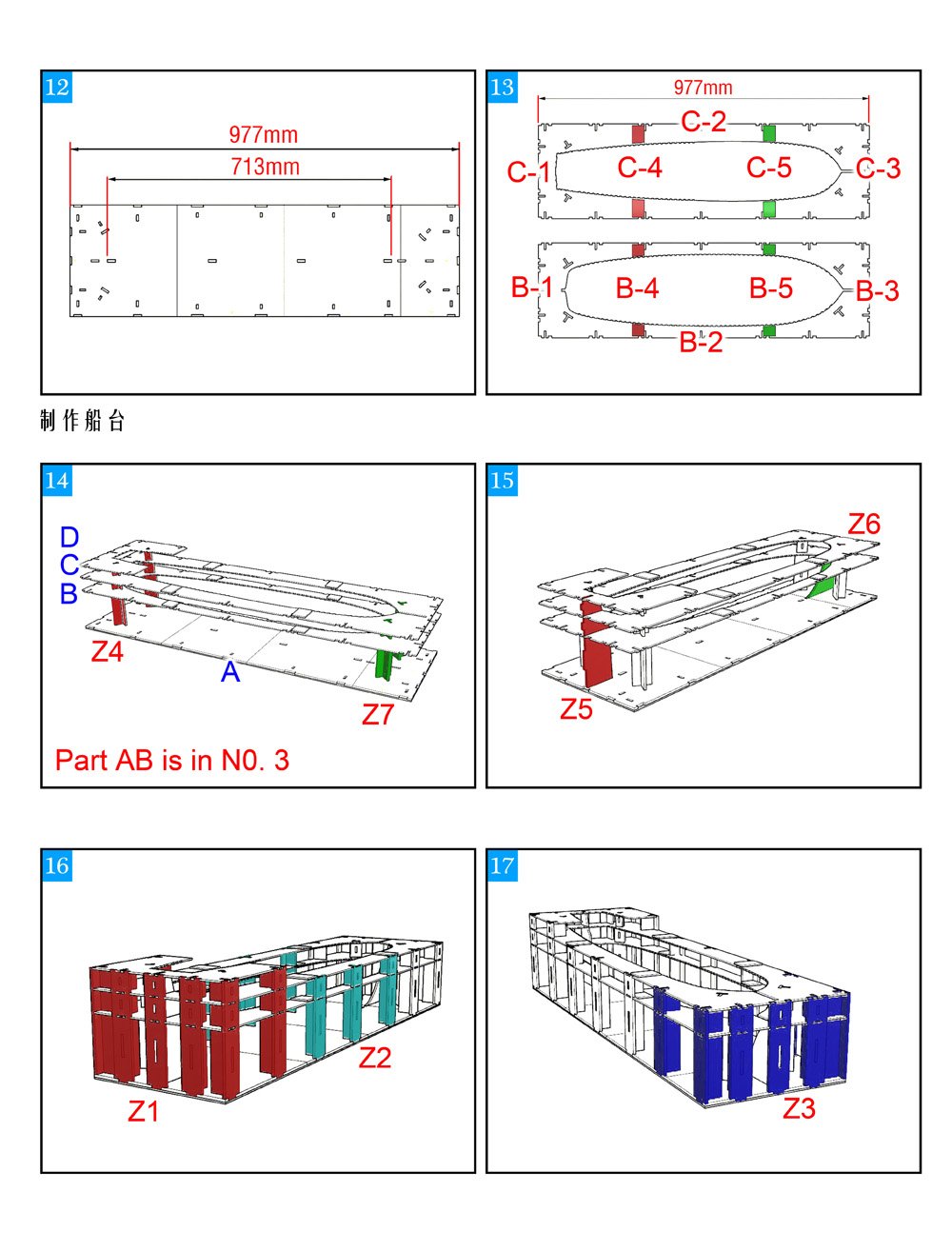 12

977mm

713mm

13

977mm

C-2

C-1

C-4

C-5

C-3

B-1

B-4

B-5

B-3

B-2

制作船台

14

D
C
B

Z4

A

Z7

Part AB is in N0. 3

15

Z6

Z5

16

Z2

Z1

17

Z3