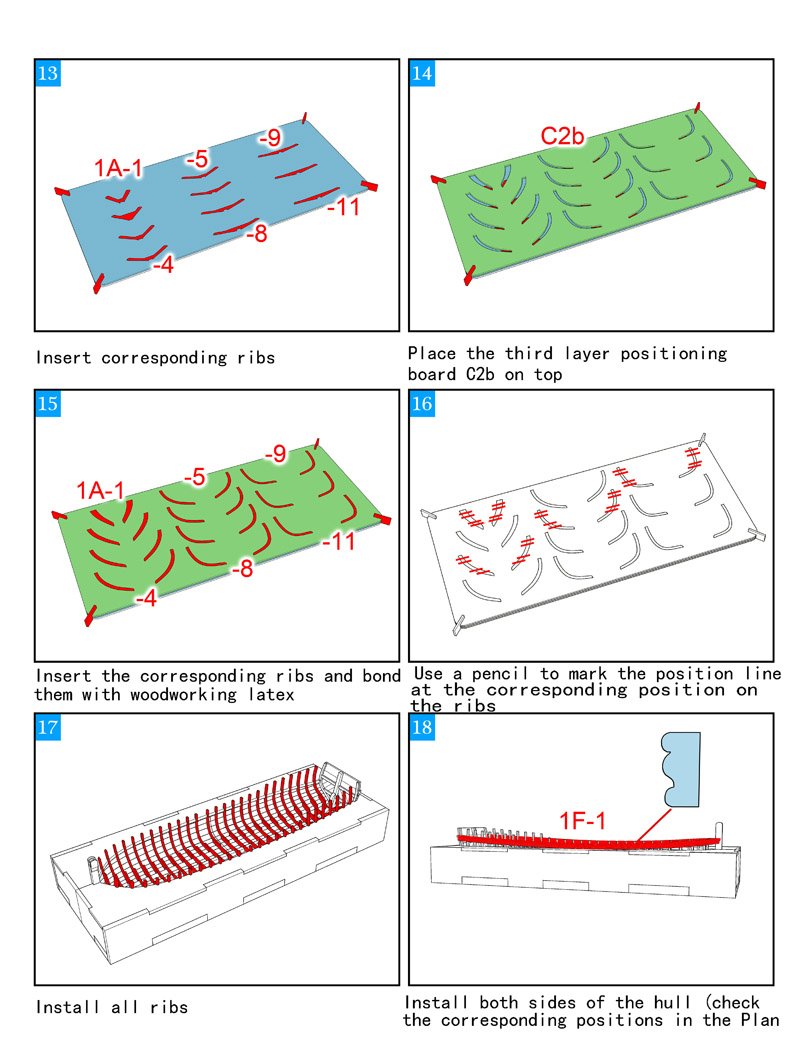 13

1A-1
-5
-9
-11
-8
-4

Insert corresponding ribs

14

C2b

Place the third layer positioning board C2b on top

15

1A-1
-5
-9
-11
-8
-4

Insert the corresponding ribs and bond them with woodworking latex

16

Use a pencil to mark the position line at the corresponding position on the ribs

17

Install all ribs

18

1F-1

Install both sides of the hull (check the corresponding positions in the Plan