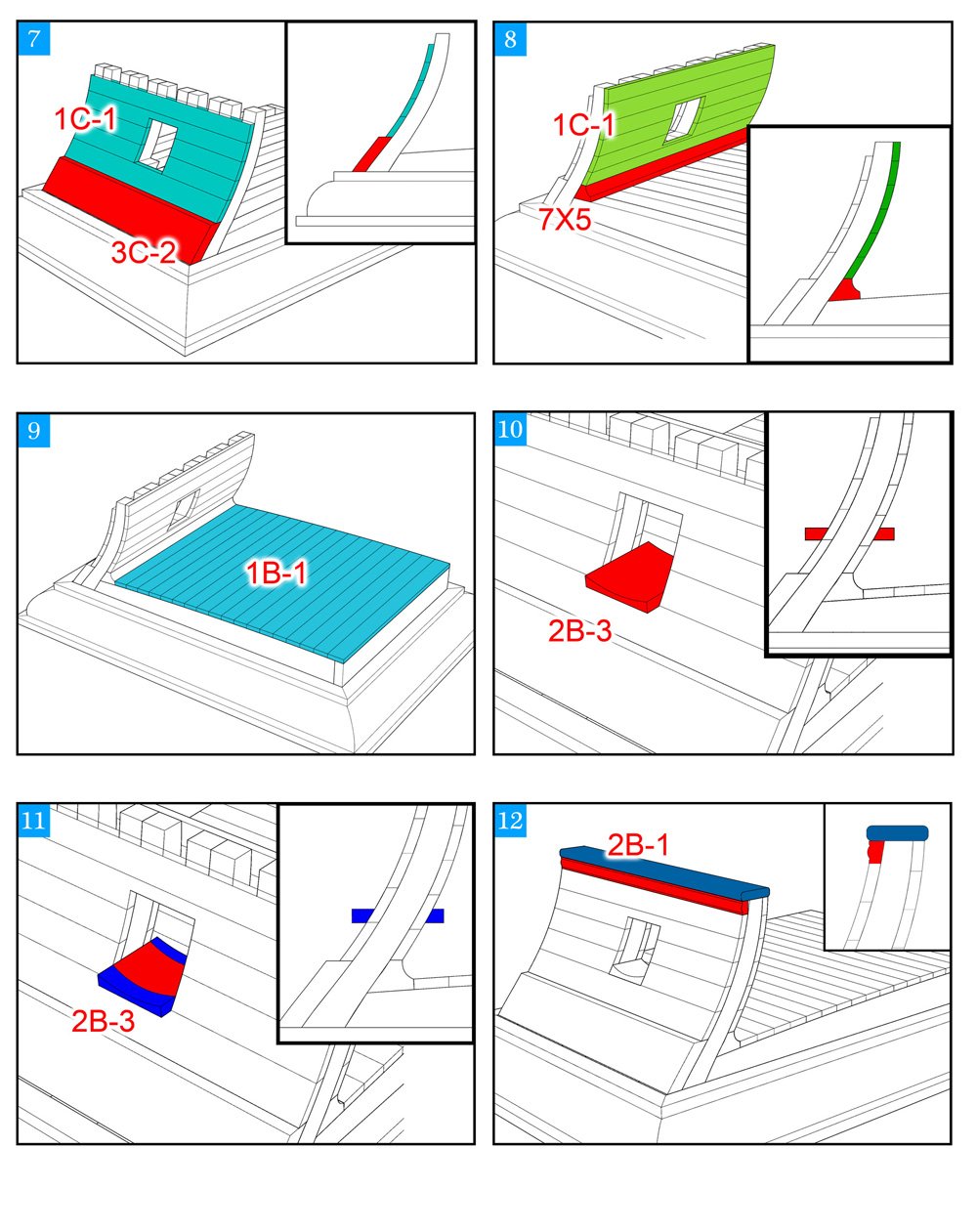 7

1C-1

3C-2

8

1C-1

7X5

9

1B-1

10

2B-3

11

2B-3

12

2B-1