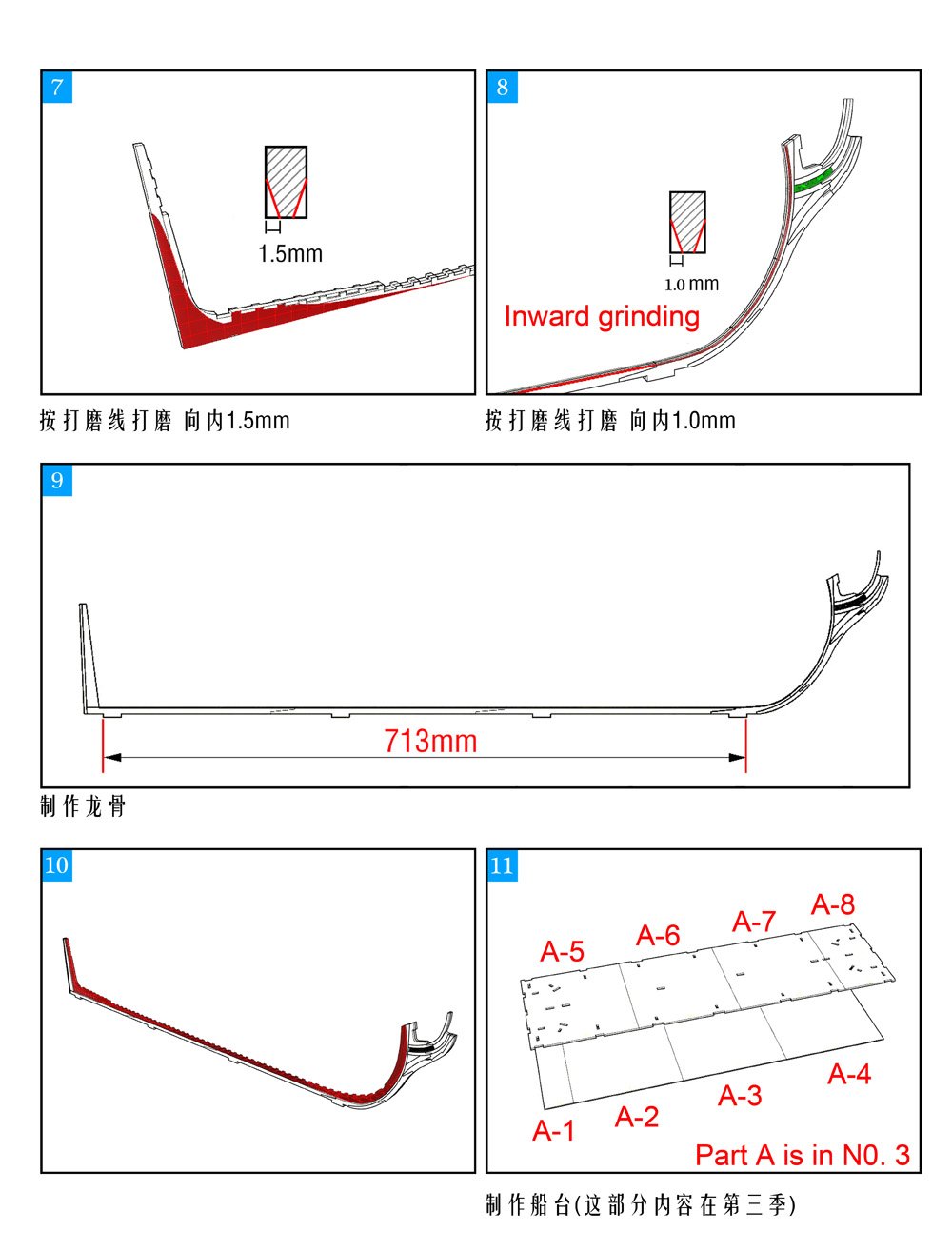 7

1.5mm

按打磨线打磨 向内1.5mm

8

1.0 mm

Inward grinding

按打磨线打磨 向内1.0mm

9

713mm

制作龙骨

10

11

A-5 A-6 A-7 A-8

A-1 A-2 A-3 A-4

Part A is in N0. 3

制作船台(这部分内容在第三季)