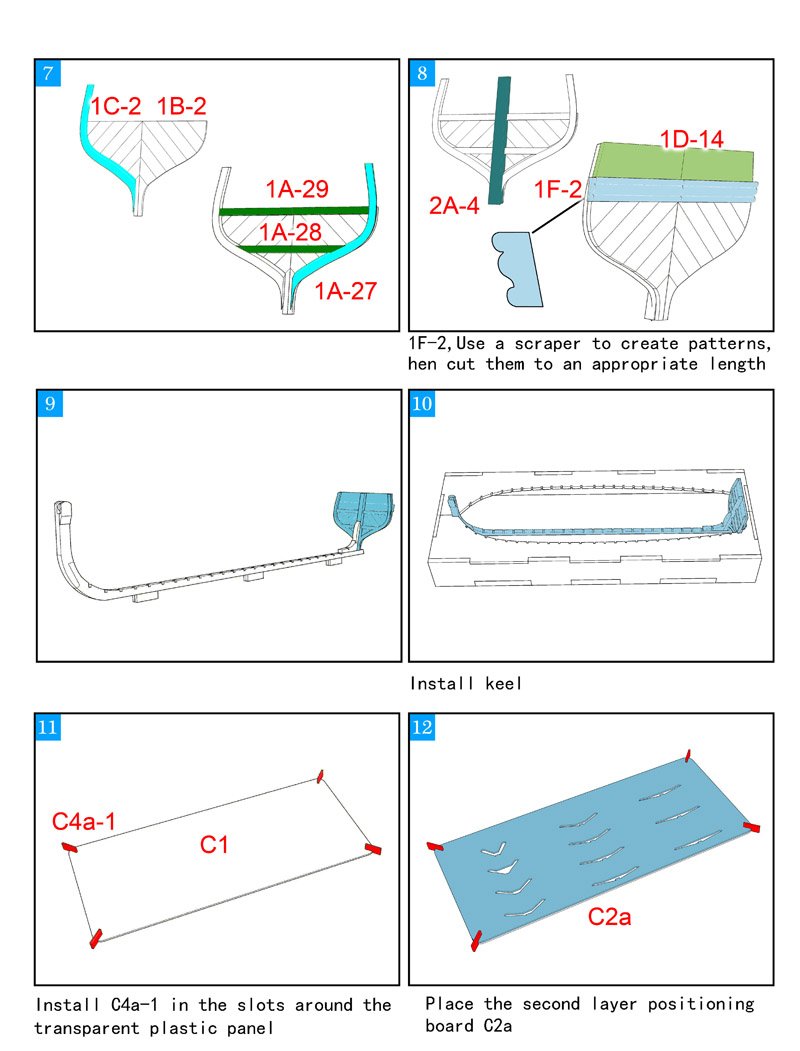 7

1C-2 1B-2

1A-29

1A-28

1A-27

8

1D-14

1F-2

2A-4

1F-2,Use a scraper to create patterns, hen cut them to an appropriate length

9

10

Install keel

11

C4a-1

C1

Install C4a-1 in the slots around the transparent plastic panel

12

C2a

Place the second layer positioning board C2a