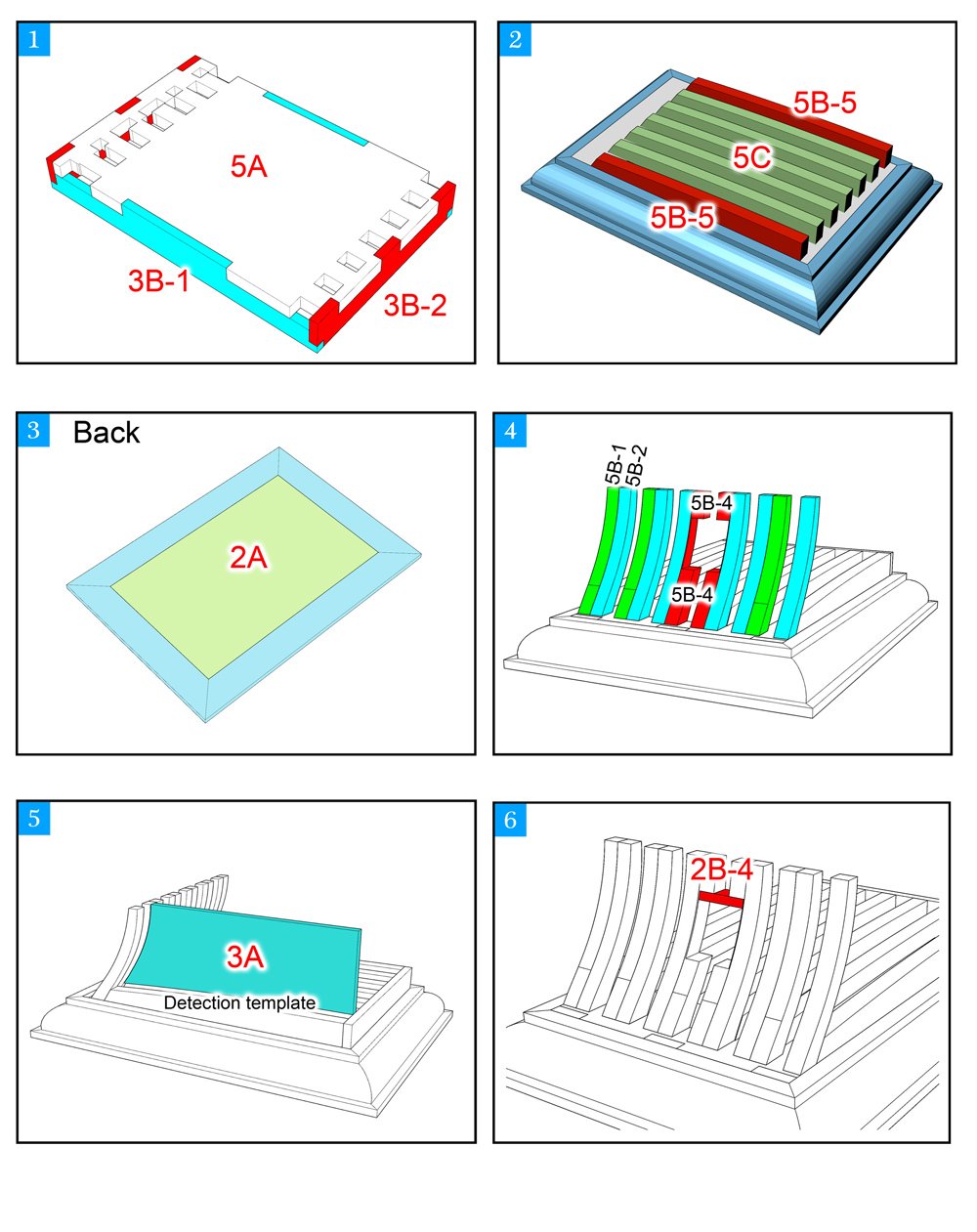 1

5A

3B-1

3B-2

2

5B-5

5C

5B-5

3 Back

2A

4

5B-1
5B-2

5B-4

5B-4

5

3A

Detection template

6

2B-4